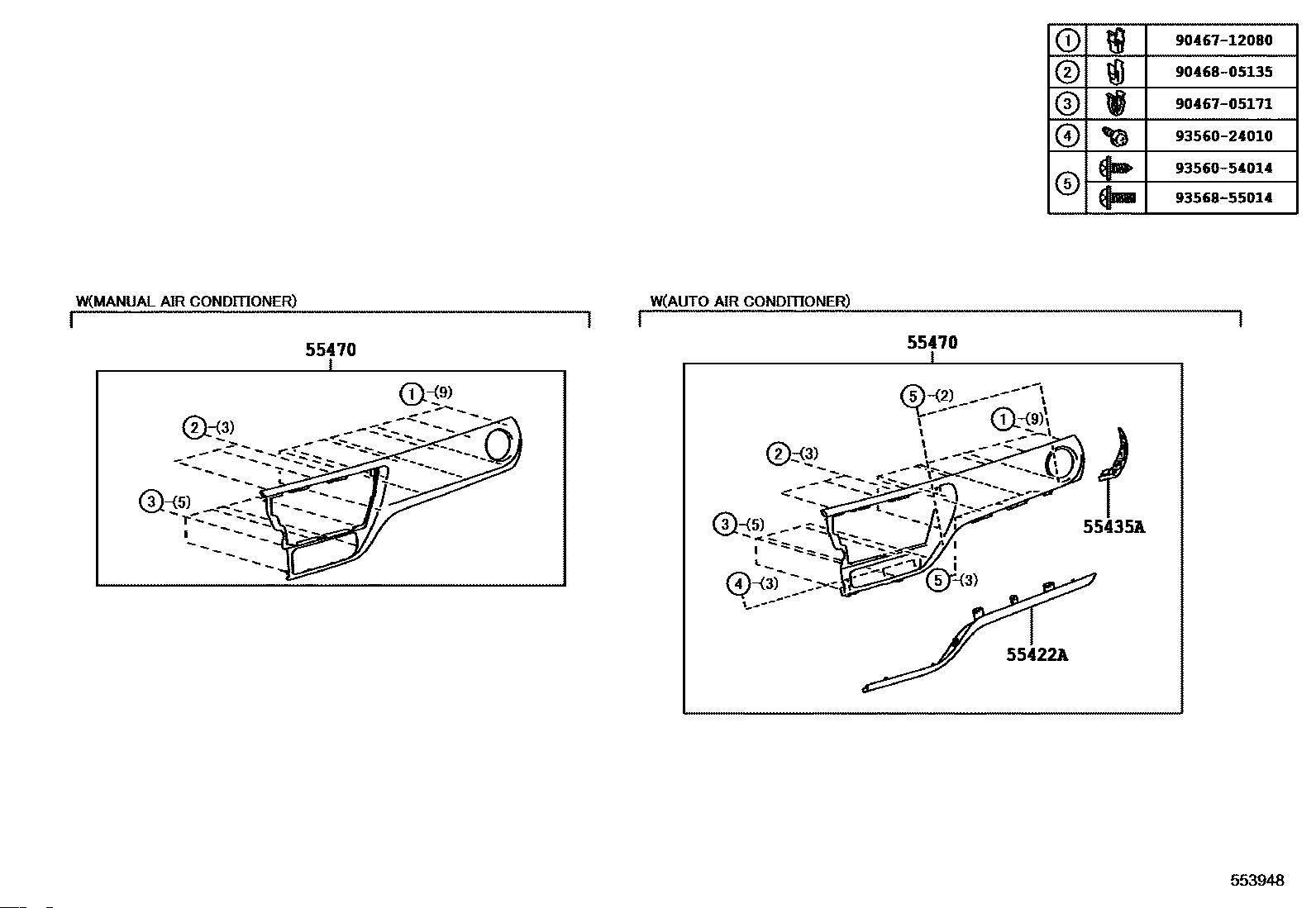 | | | |
|---|---|---|
| ① | | 90467-12080 |
| ② | | 90468-05135 |
| ③ | | 90467-05171 |
| ④ | | 93560-24010 |
| ⑤ | | 93560-54014 |
| | | 93568-55014 |

W(MANUAL AIR CONDITIONER)

55470

①-(9)
②-(3)
③-(5)

W(AUTO AIR CONDITIONER)

55470

⑤-(2)
①-(9)
②-(3)
③-(5)
④-(3)
⑤-(3)
55435A
55422A

553948