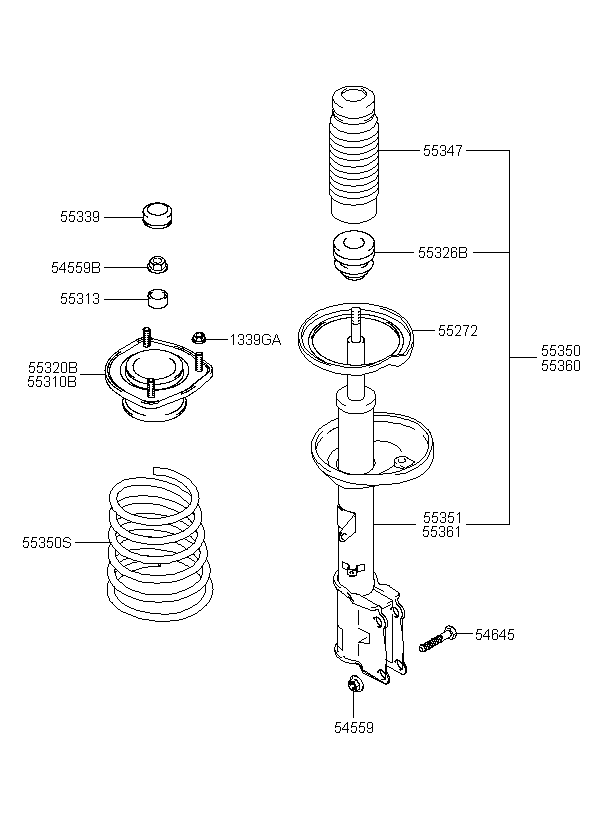 55339

54559B

55313

1339GA

55320B
55310B

55350S

55347

55326B

55272

55350
55360

55351
55361

54645

54559