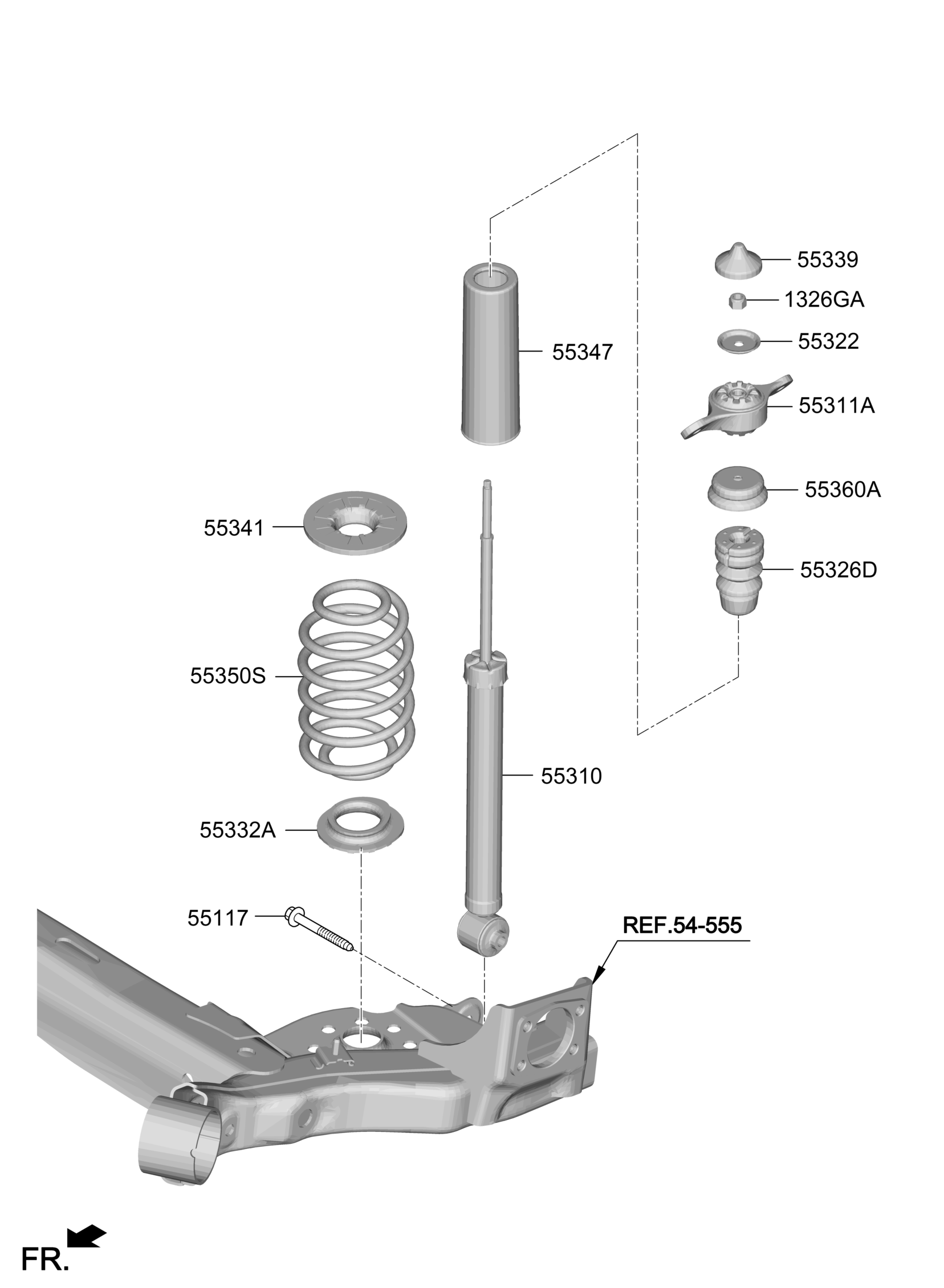 55339
1326GA
55322
55347
55311A
55360A
55341
55326D
55350S
55310
55332A
55117
REF.54-555
FR.