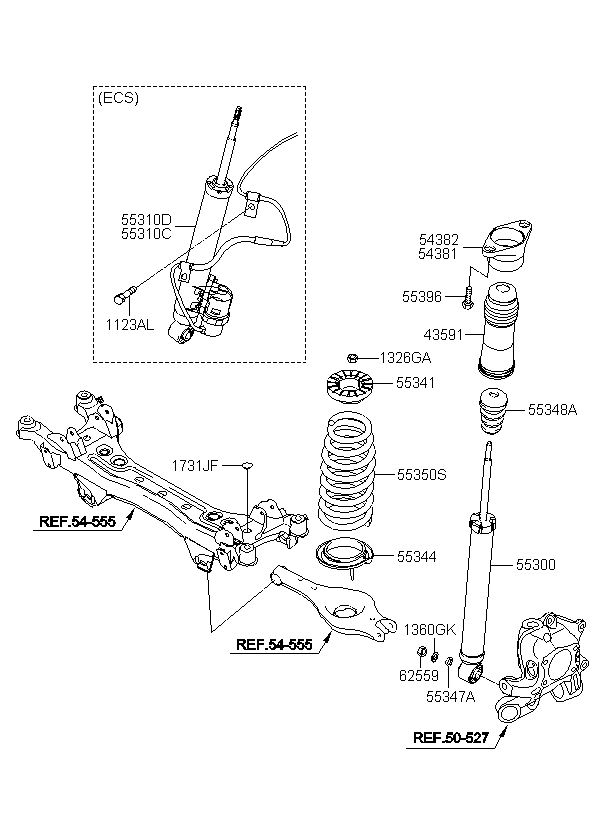 (ECS)
55310D
55310C
1123AL
54382
54381
55396
43591
1326GA
55341
55348A
1731JF
55350S
REF.54-555
55344
55300
REF.54-555
1360GK
62559
55347A
REF.50-527