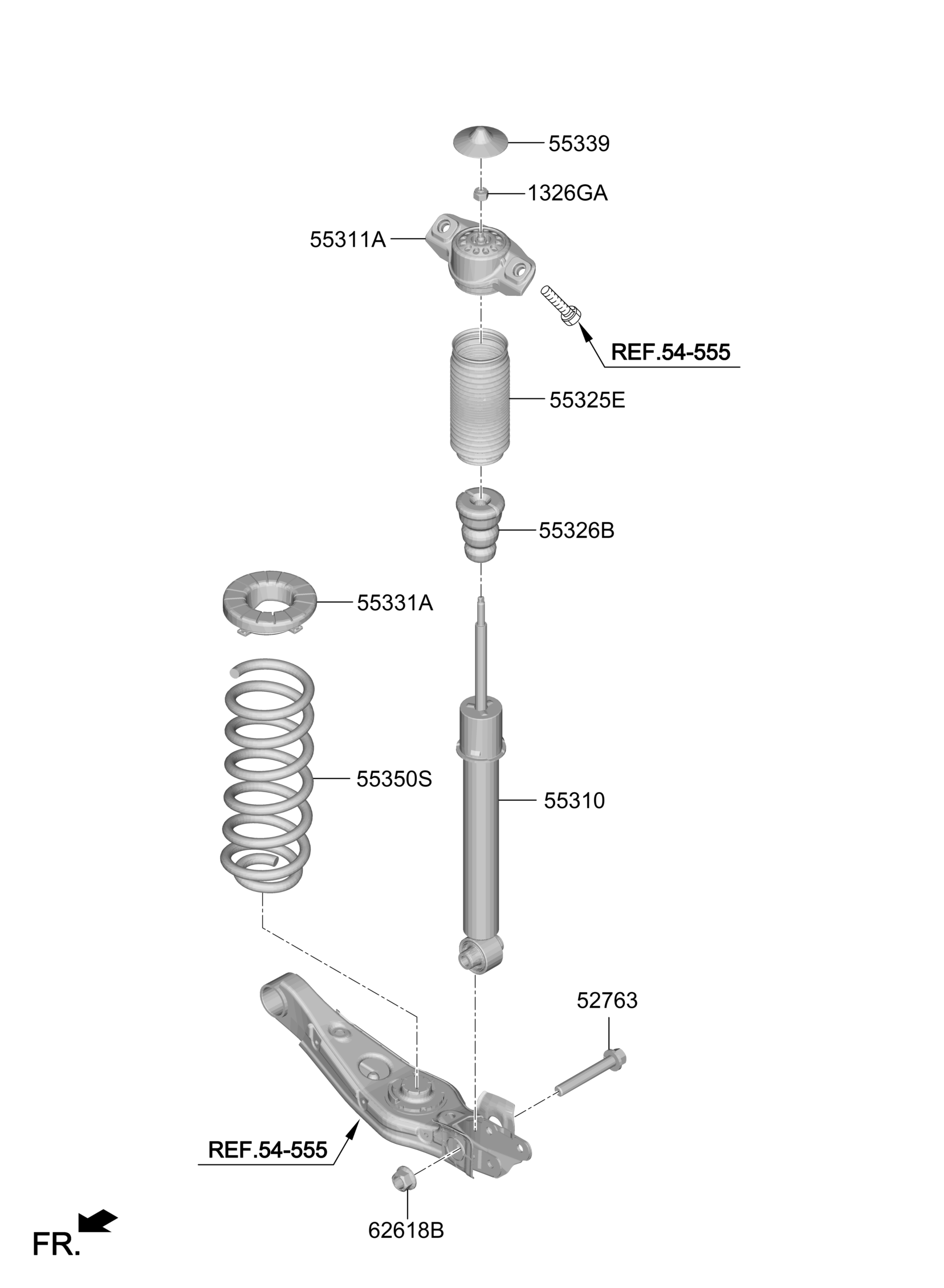 55339
1326GA
55311A
REF.54-555
55325E
55326B
55331A
55350S
55310
52763
REF.54-555
62618B
FR.