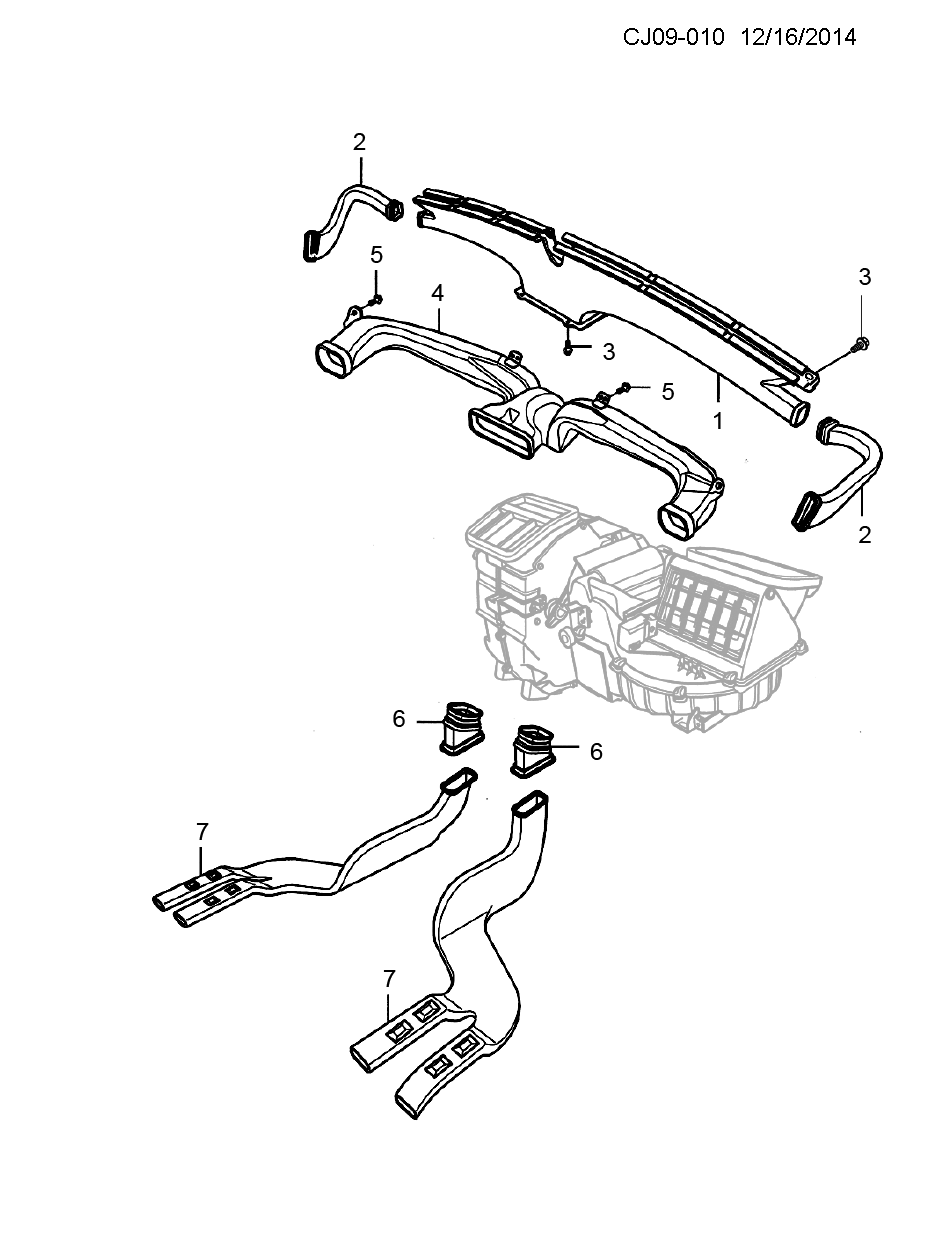 CJ09-010 12/16/2014

2

5

4

3

3

5

1

2

6

6

7

7