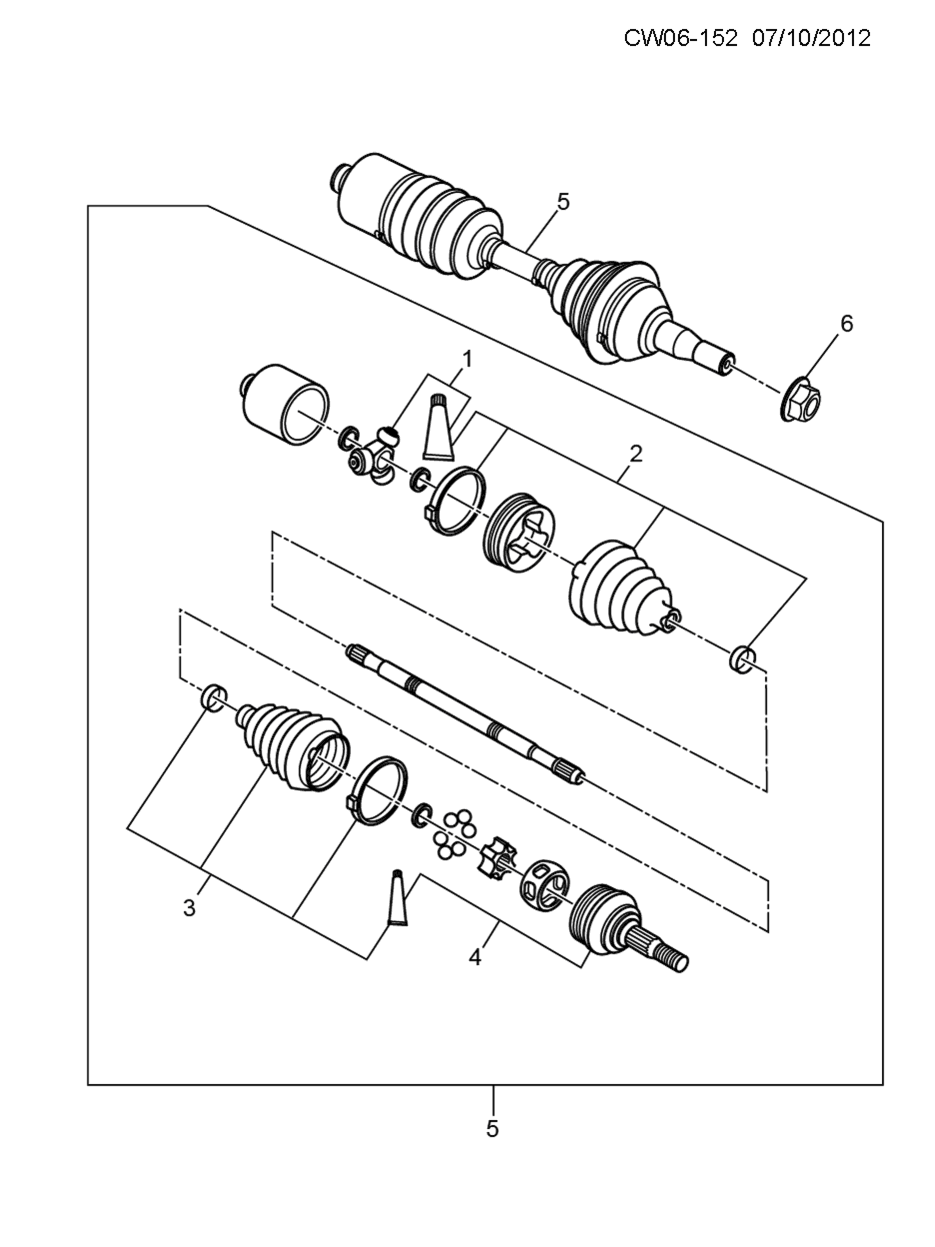 CW06-152 07/10/2012

5

6

1

2

3

4

5