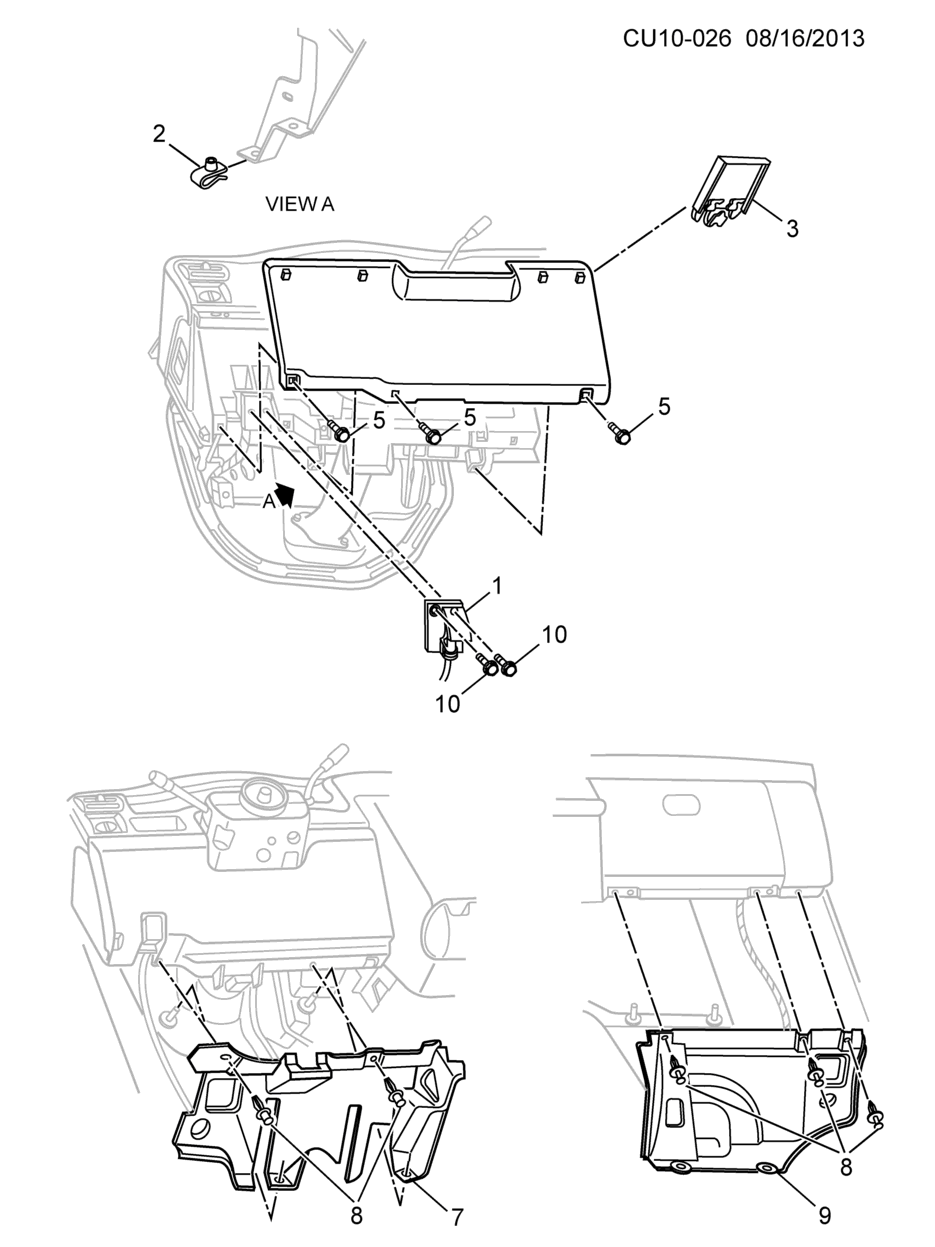 CU10-026 08/16/2013

2

VIEW A

3

5
5
5

A

1
10
10

8
7

8
9