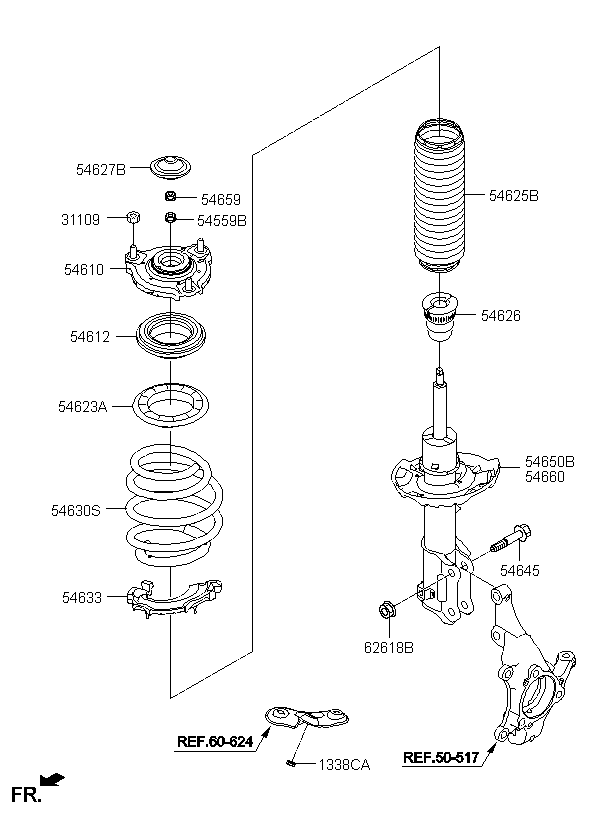 54627B
54659
31109
54559B
54610
54612
54623A
54630S
54633
54625B
54626
54650B
54660
54645
62618B
REF.60-624
1338CA
REF.50-517
FR.