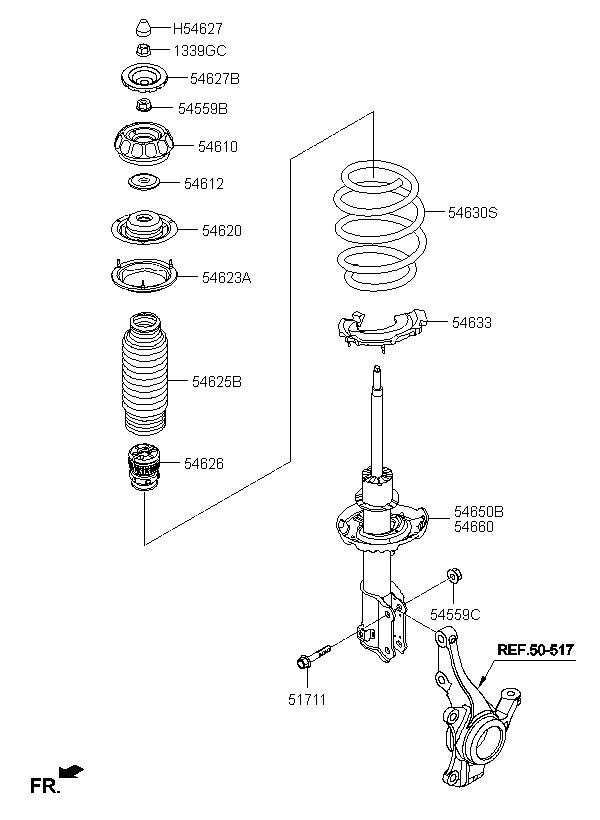 H54627
1339GC
54627B
54559B
54610
54612
54620
54623A
54625B
54626
54630S
54633
54650B
54660
54559C
REF.50-517
51711
FR.