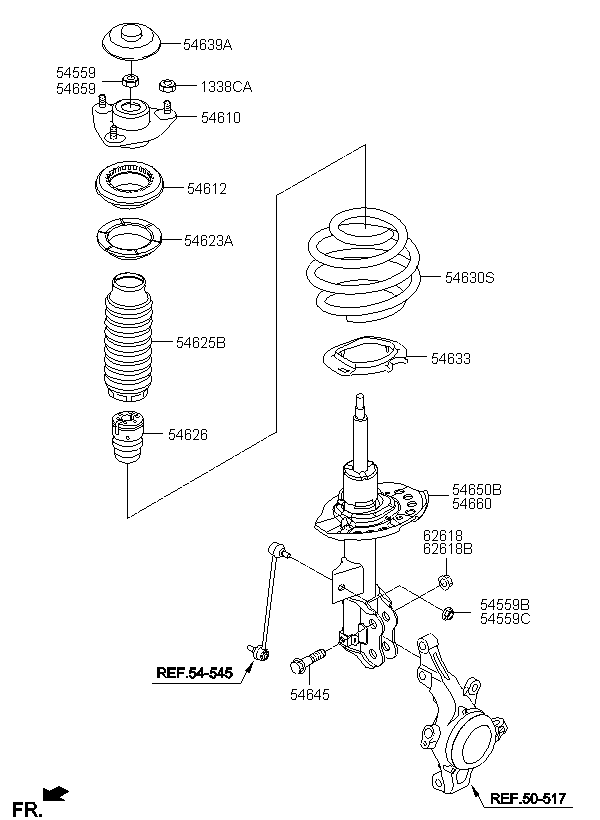 54639A

54559
54659

1338CA

54610

54612

54623A

54625B

54626

54630S

54633

54650B
54660

62618
62618B

54559B
54559C

REF.54-545

54645

REF.50-517

FR.