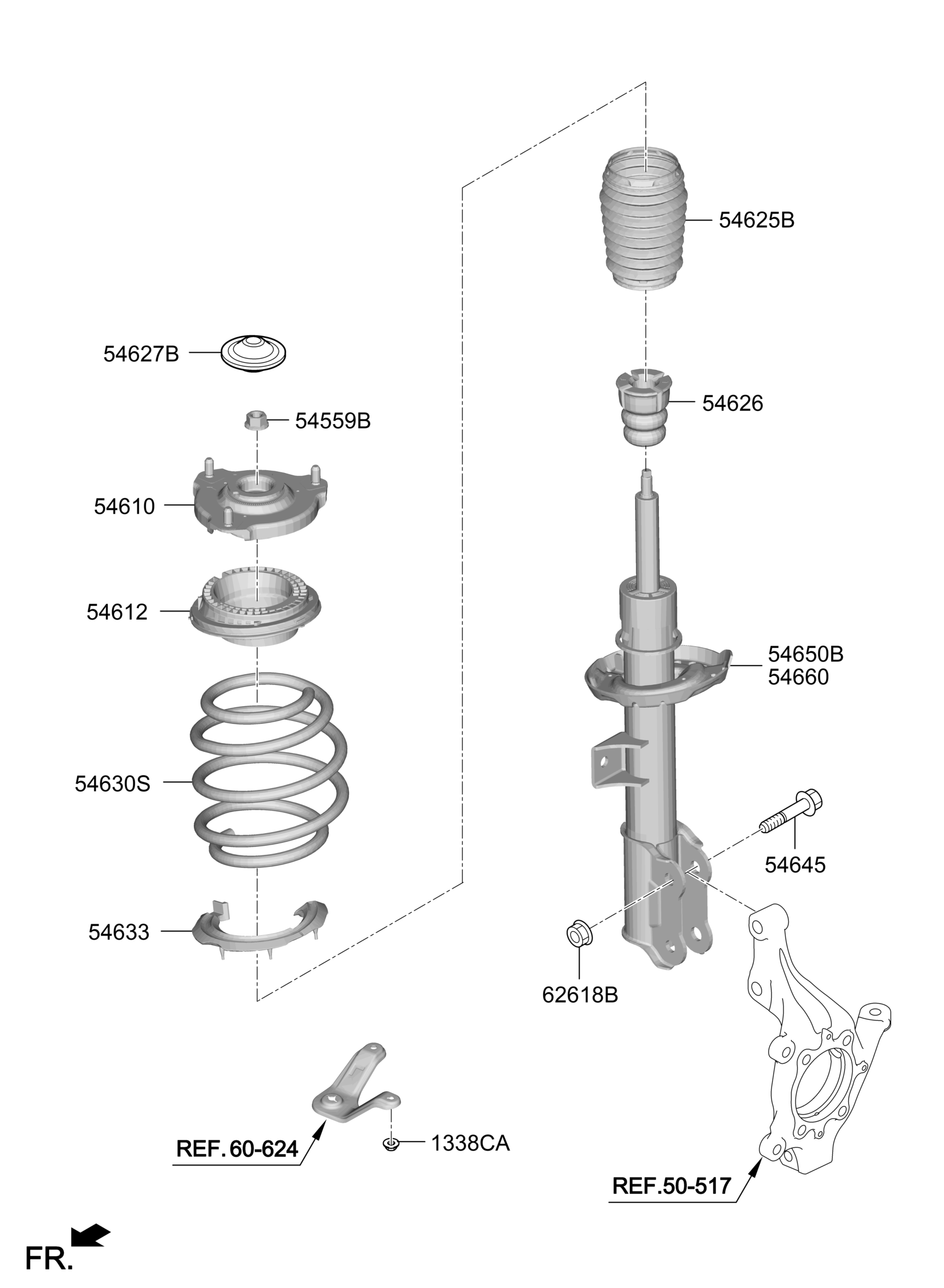 54625B

54627B

54626

54559B

54610

54612

54650B
54660

54630S

54645

54633

62618B

REF. 60-624

1338CA

REF.50-517

FR.