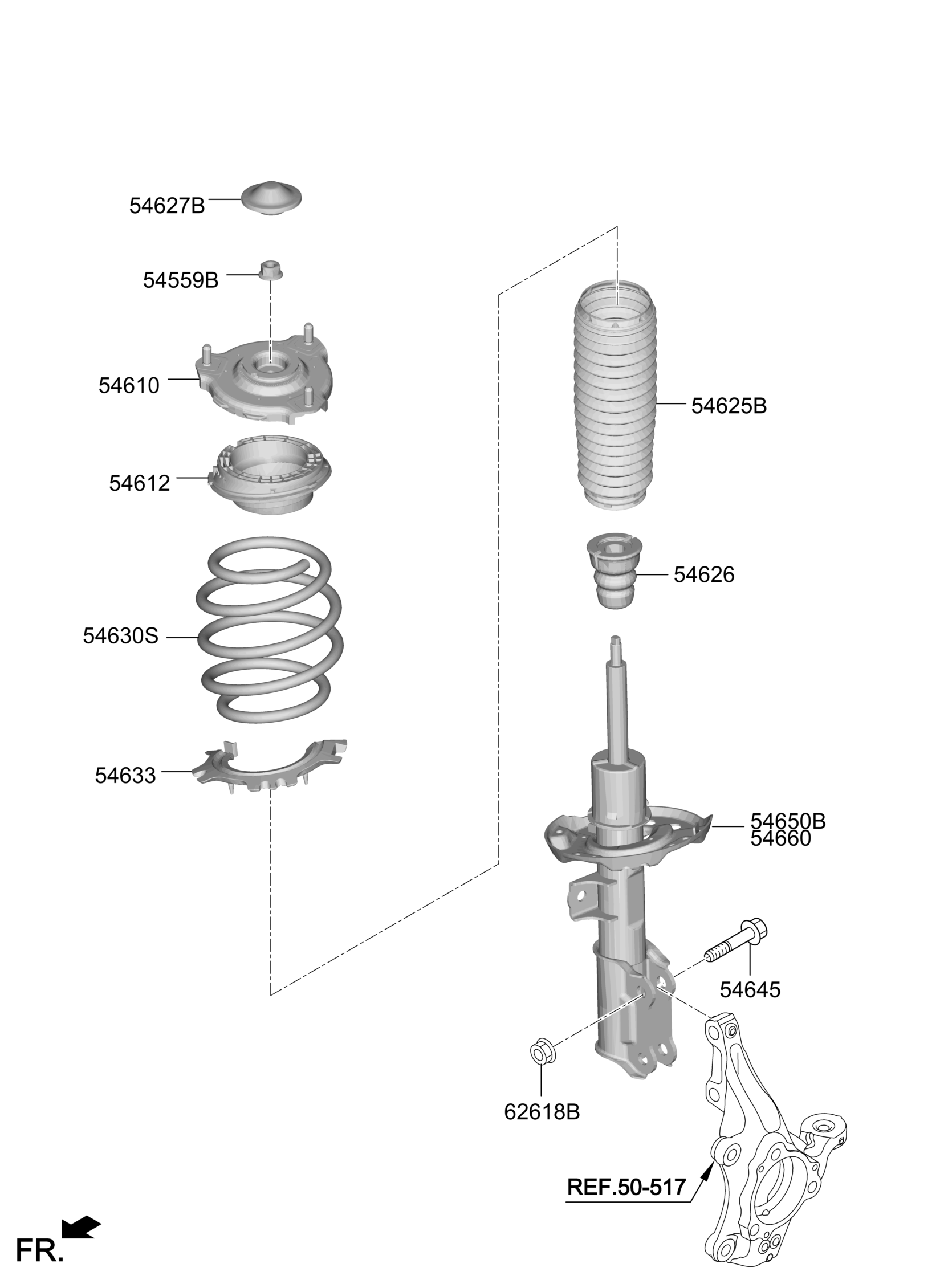 54627B

54559B

54610

54612

54630S

54633

54625B

54626

54650B
54660

54645

62618B

REF.50-517

FR.