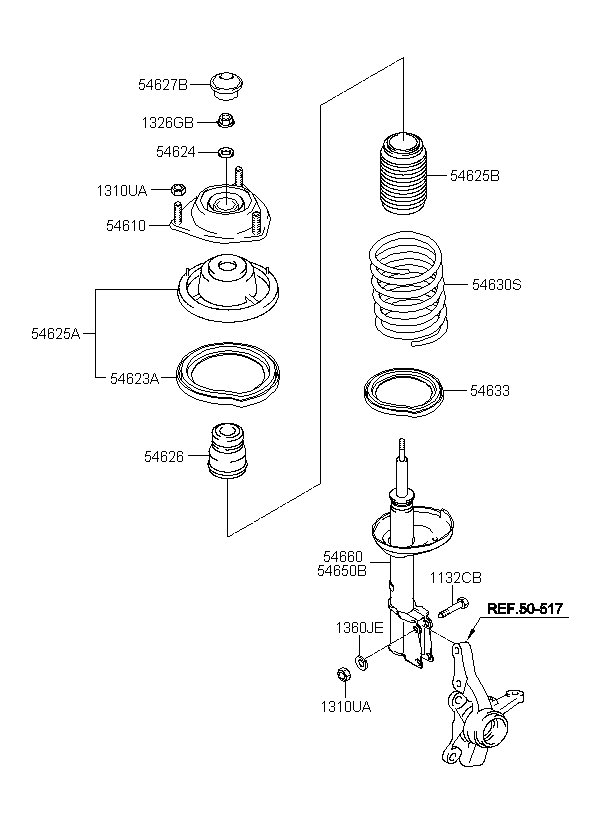 54627B
1326GB
54624
1310UA
54610
54625A
54623A
54626
54625B
54630S
54633
54660
54650B
1132CB
REF.50-517
1360JE
1310UA