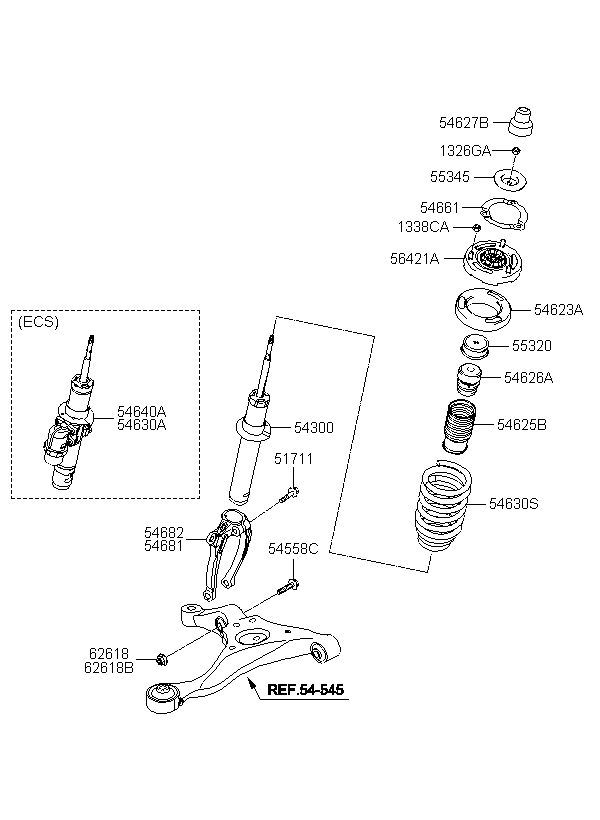 54627B
1326GA
55345
54661
1338CA
56421A
54623A
55320
54626A
54625B
54630S
(ECS)
54640A
54630A
54300
51711
54682
54681
54558C
62618
62618B
REF.54-545