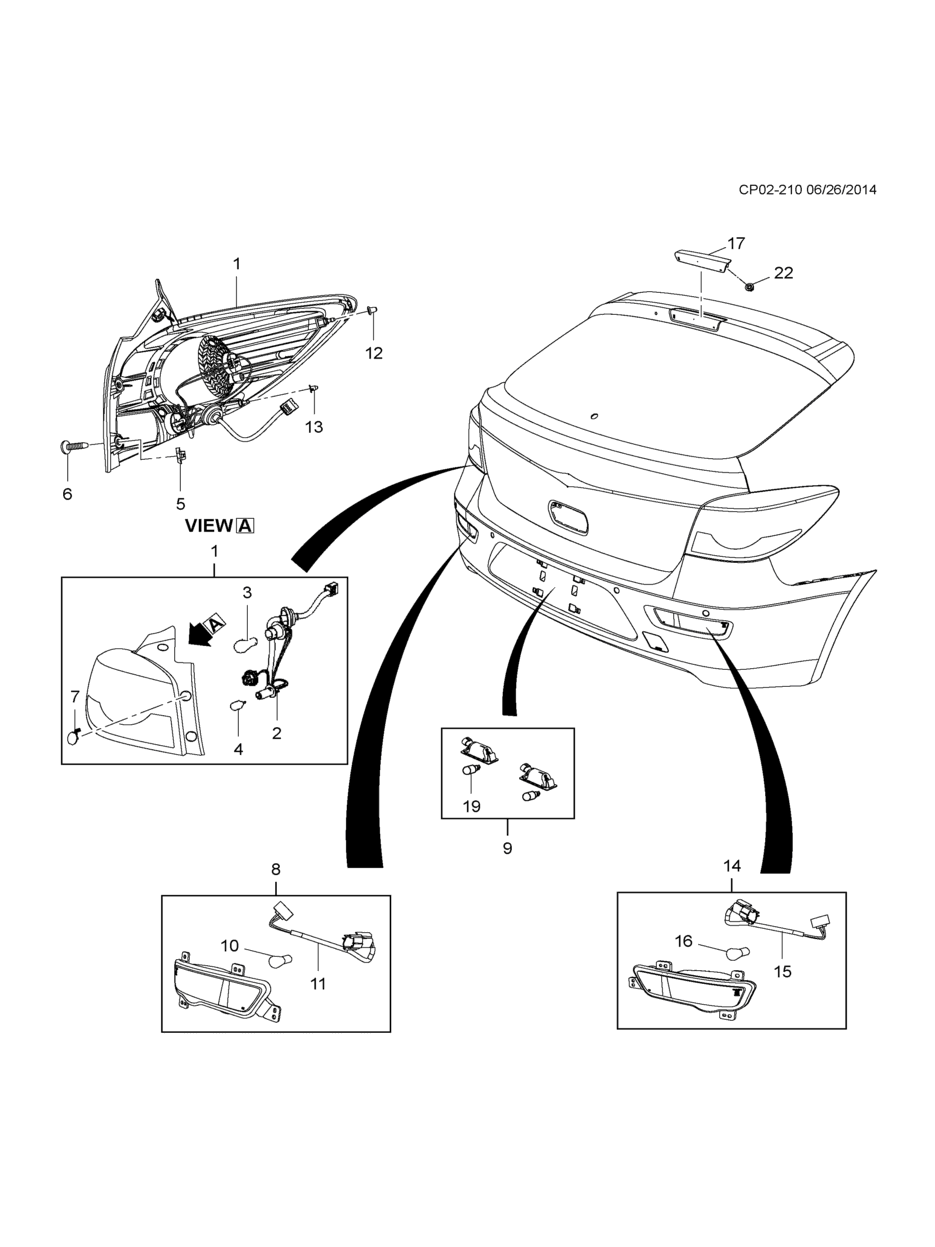 CP02-210 06/26/2014

17

22

1

12

13

6

5

VIEW A

1

3

A

7

4

2

19

9

8

10

11

14

16

15