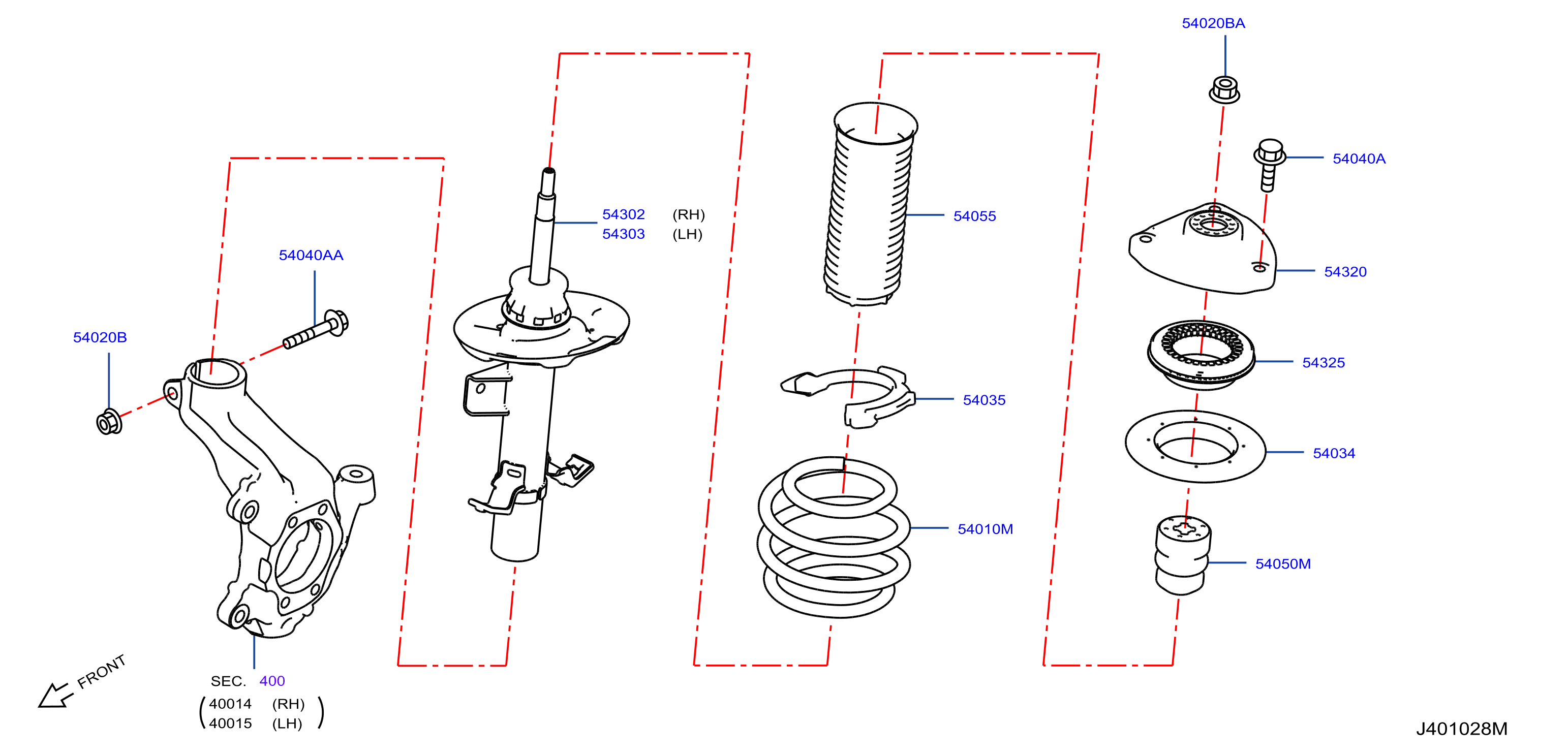 54020BA

54040A

54302 (RH)
54303 (LH)

54055

54320

54040AA

54020B

54325

54035

54034

54010M

54050M

FRONT

SEC. 400
40014 (RH)
40015 (LH)

J401028M