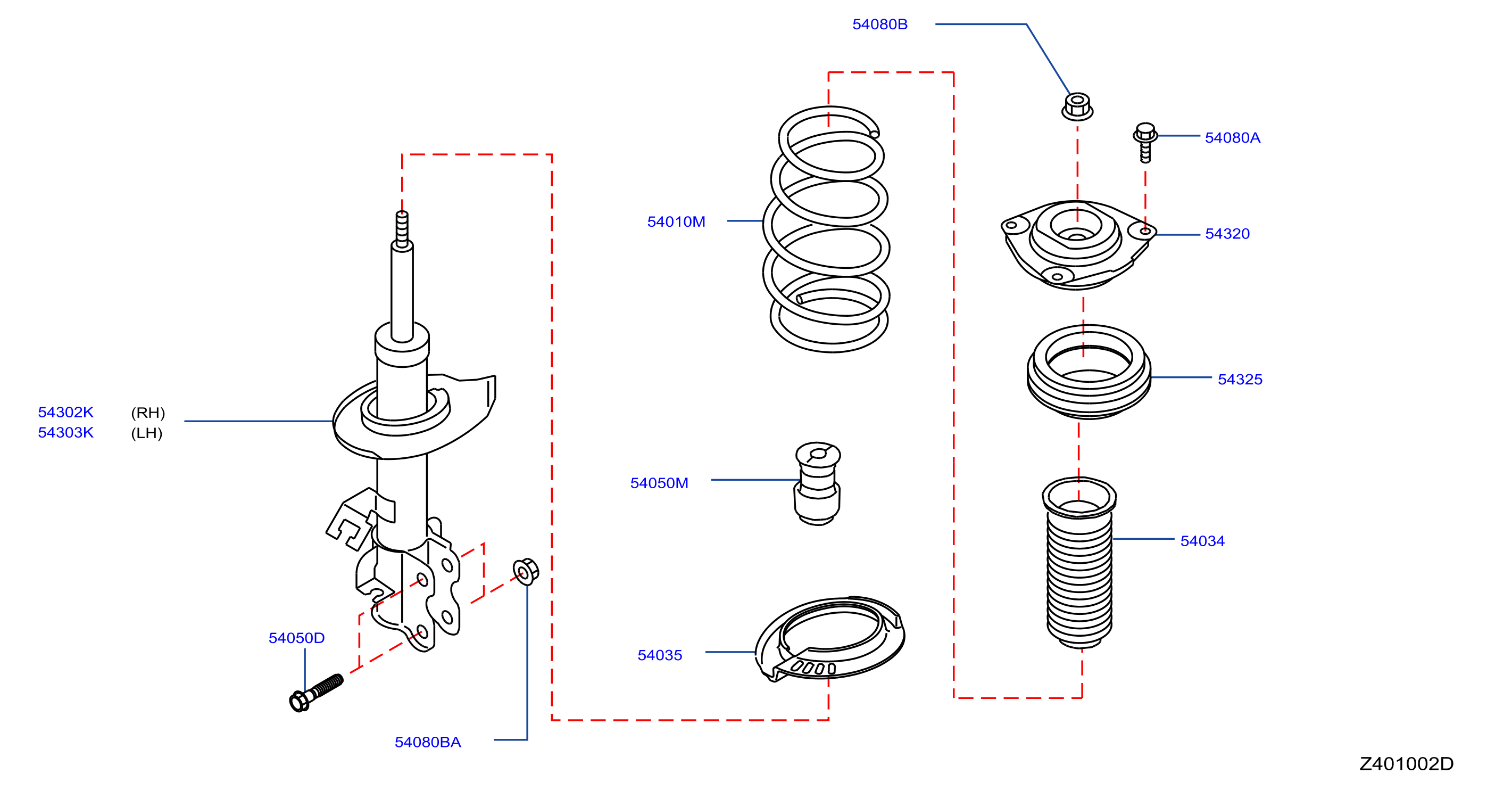 54080B

54080A

54010M

54320

54325

54302K (RH)
54303K (LH)

54050M

54034

54050D

54035

54080BA

Z401002D