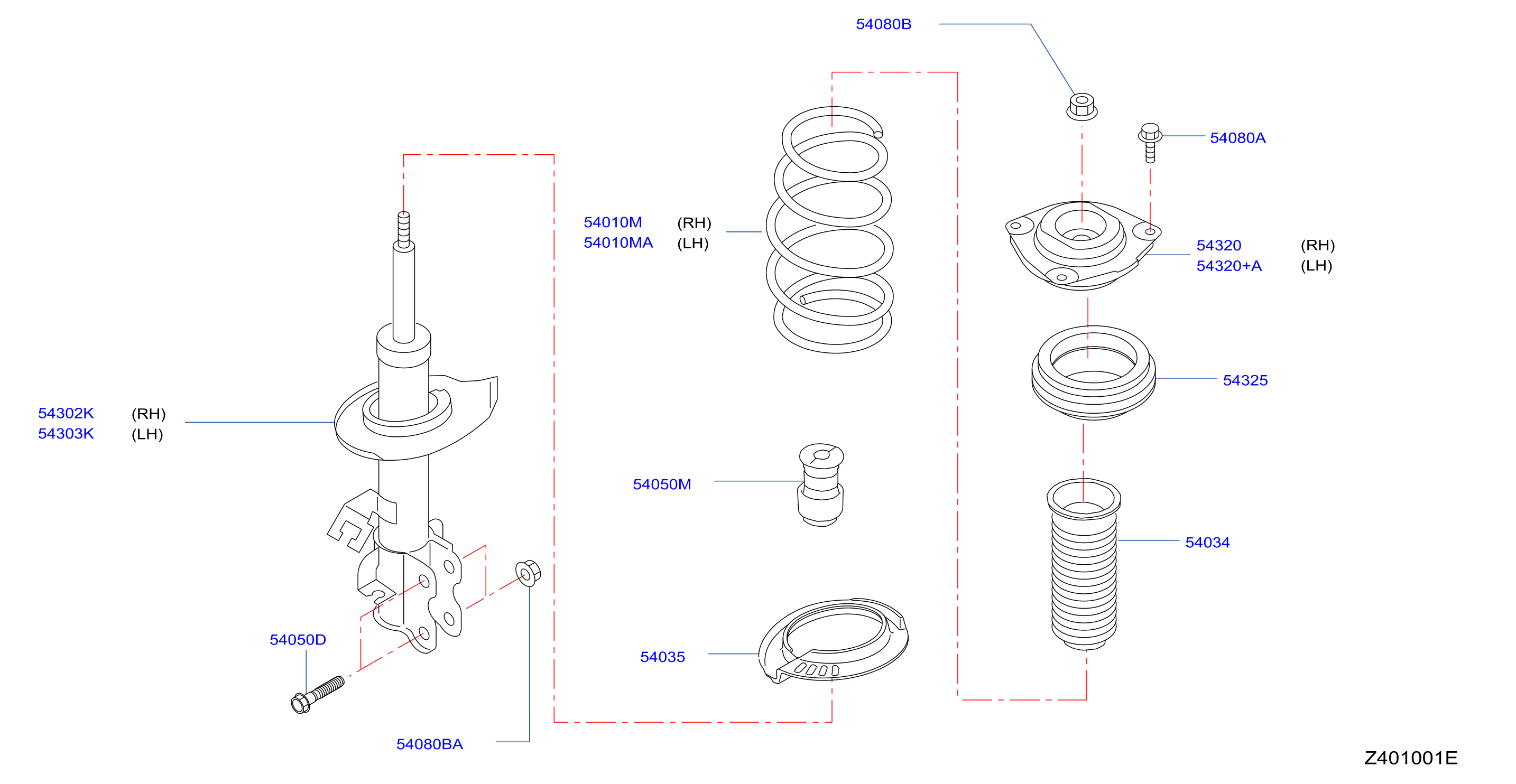 54080B

54080A

54010M (RH)
54010MA (LH)

54320 (RH)
54320+A (LH)

54325

54302K (RH)
54303K (LH)

54050M

54034

54050D

54035

54080BA

Z401001E