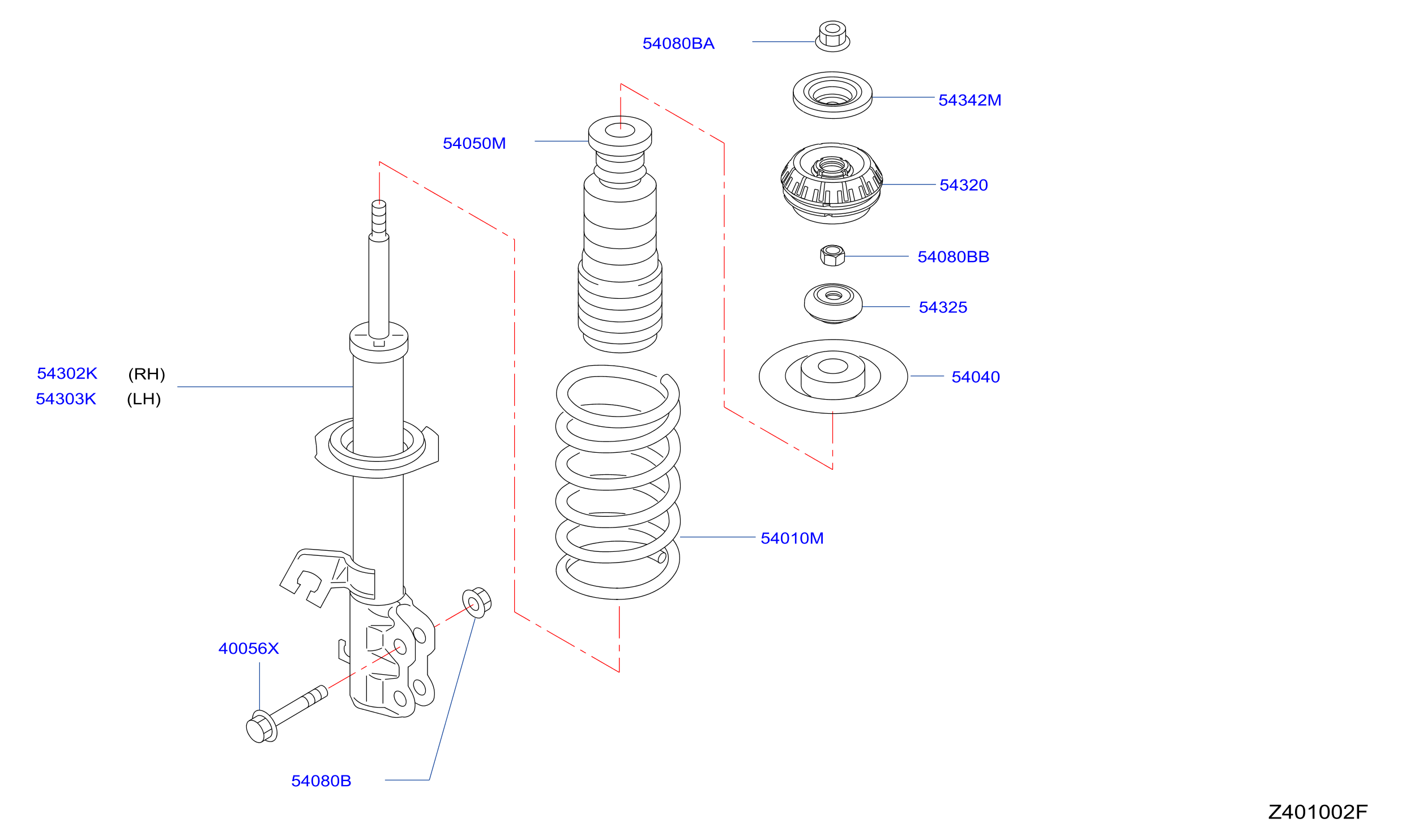 54080BA

54342M

54050M

54320

54080BB

54325

54302K (RH)
54303K (LH)

54040

54010M

40056X

54080B

Z401002F