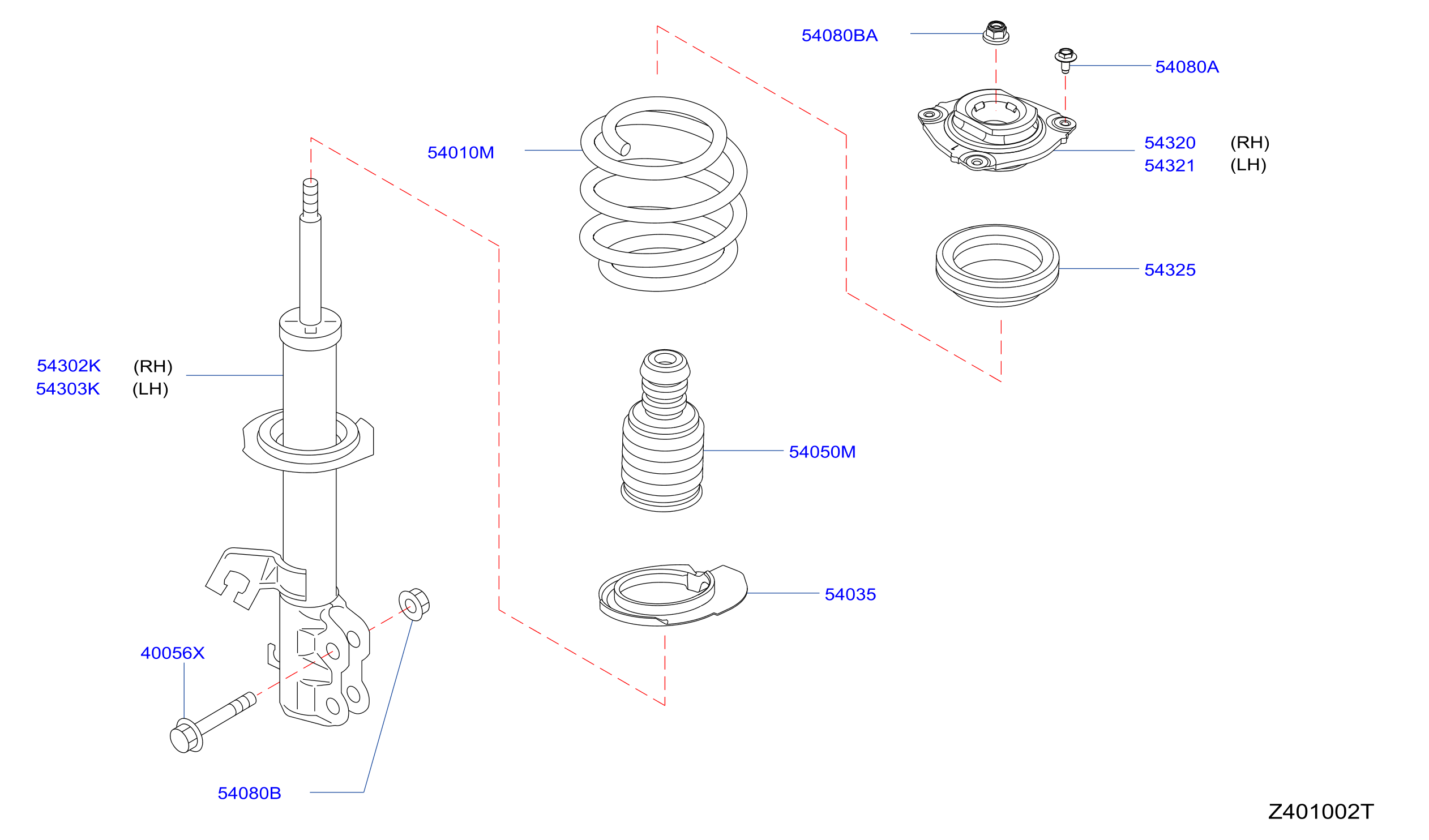 54080BA

54080A

54010M

54320 (RH)
54321 (LH)

54325

54302K (RH)
54303K (LH)

54050M

54035

40056X

54080B

Z401002T