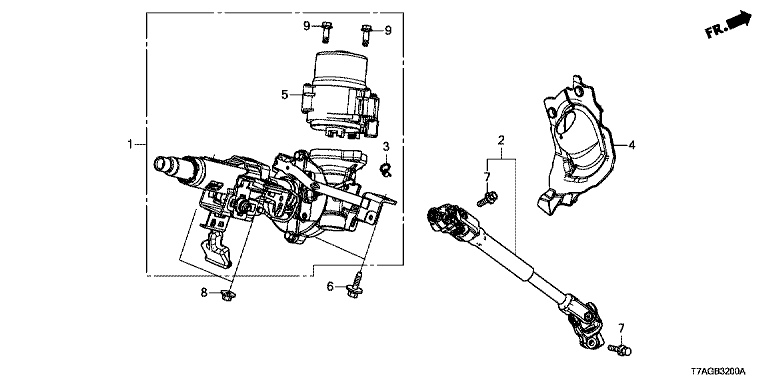 FR.

9
9
5
1
3
2
4
7
8
6
7
T7AGB3200A