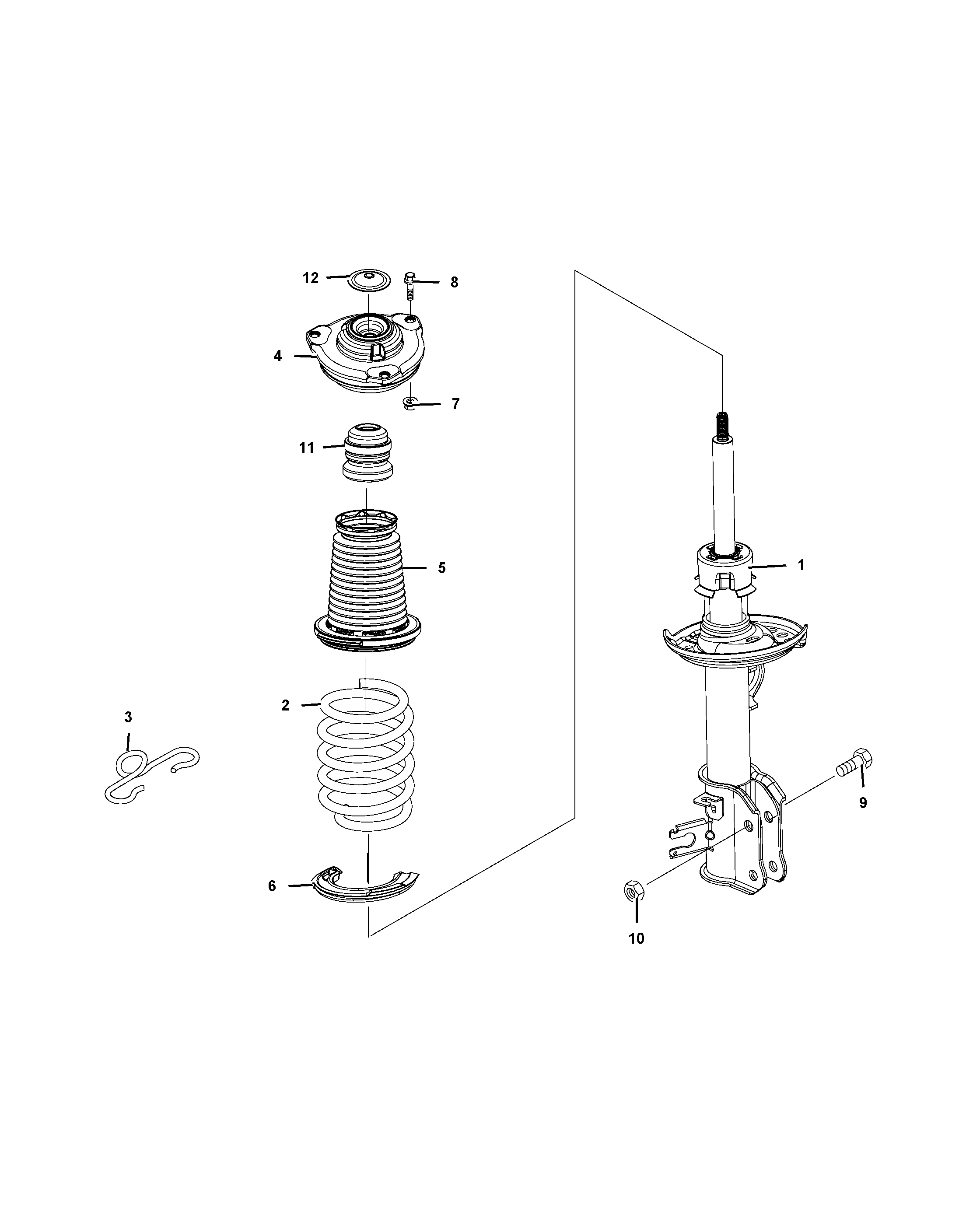 12
8
4
7
11
5
1
2
3
9
6
10