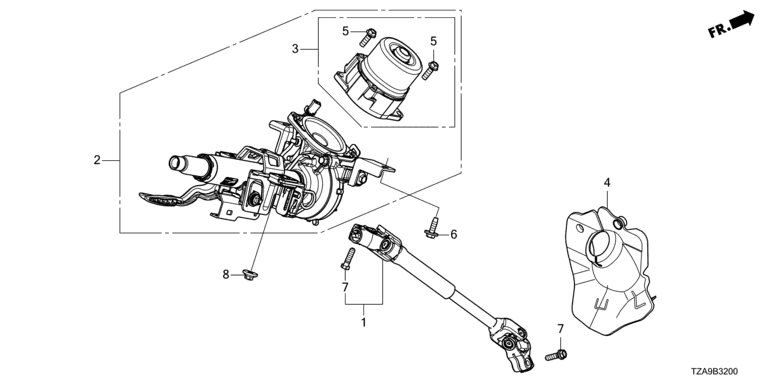 FR.
5
5
3
2
4
6
8
7
1
7
TZA9B3200