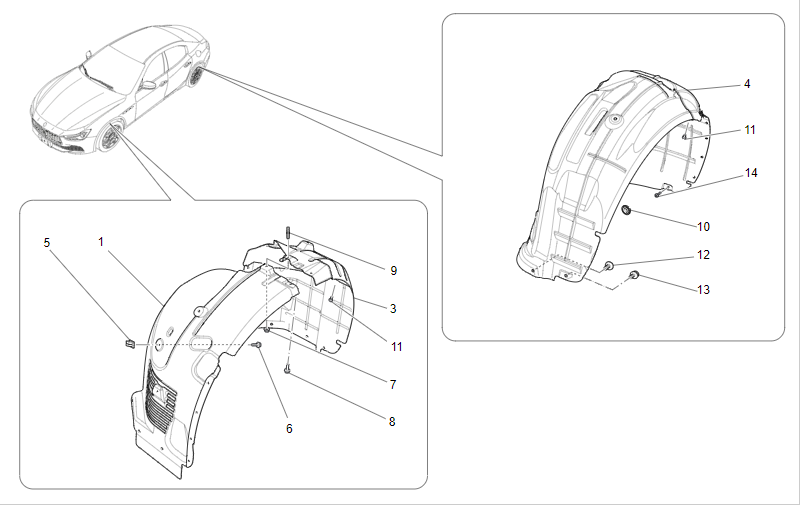 4
11
14
10
12
13
5
1
9
3
11
7
6
8