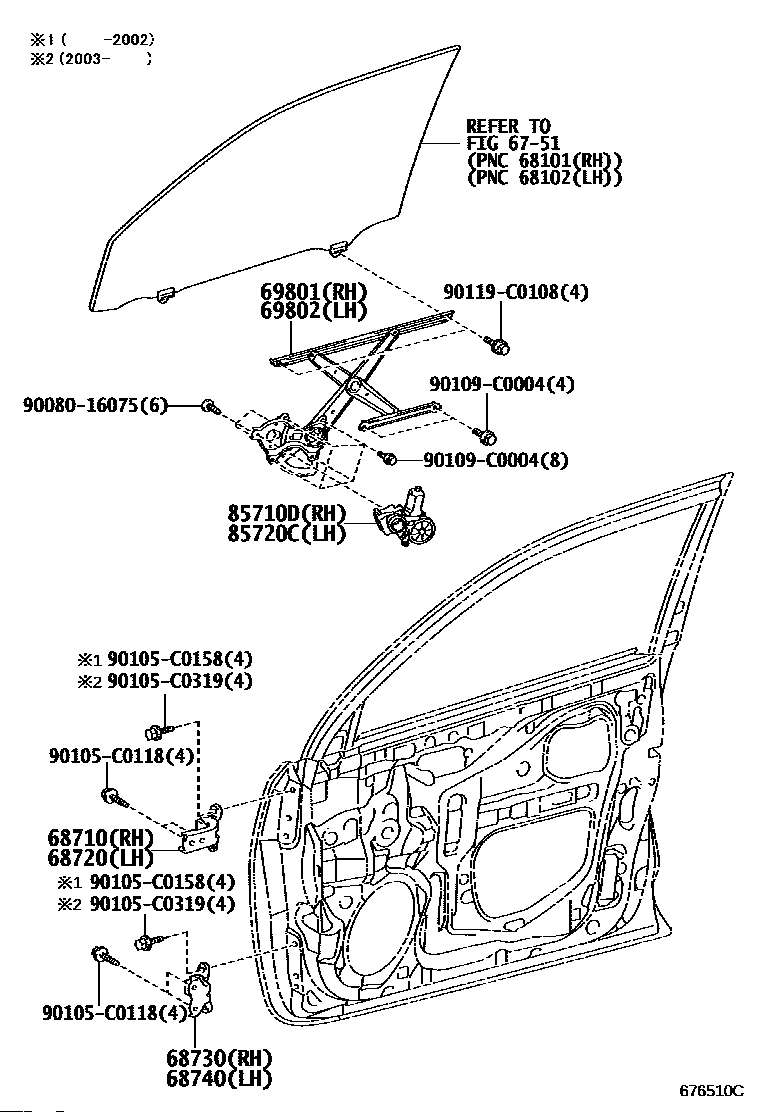 ※1 (    -2002)
※2 (2003-    )

REFER TO
FIG 67-51
(PNC 68101(RH))
(PNC 68102(LH))

69801(RH)
69802(LH)

90119-C0108(4)

90109-C0004(4)

90080-16075(6)

90109-C0004(8)

85710D(RH)
85720C(LH)

※1 90105-C0158(4)
※2 90105-C0319(4)

90105-C0118(4)

68710(RH)
68720(LH)

※1 90105-C0158(4)
※2 90105-C0319(4)

90105-C0118(4)

68730(RH)
68740(LH)

676510C