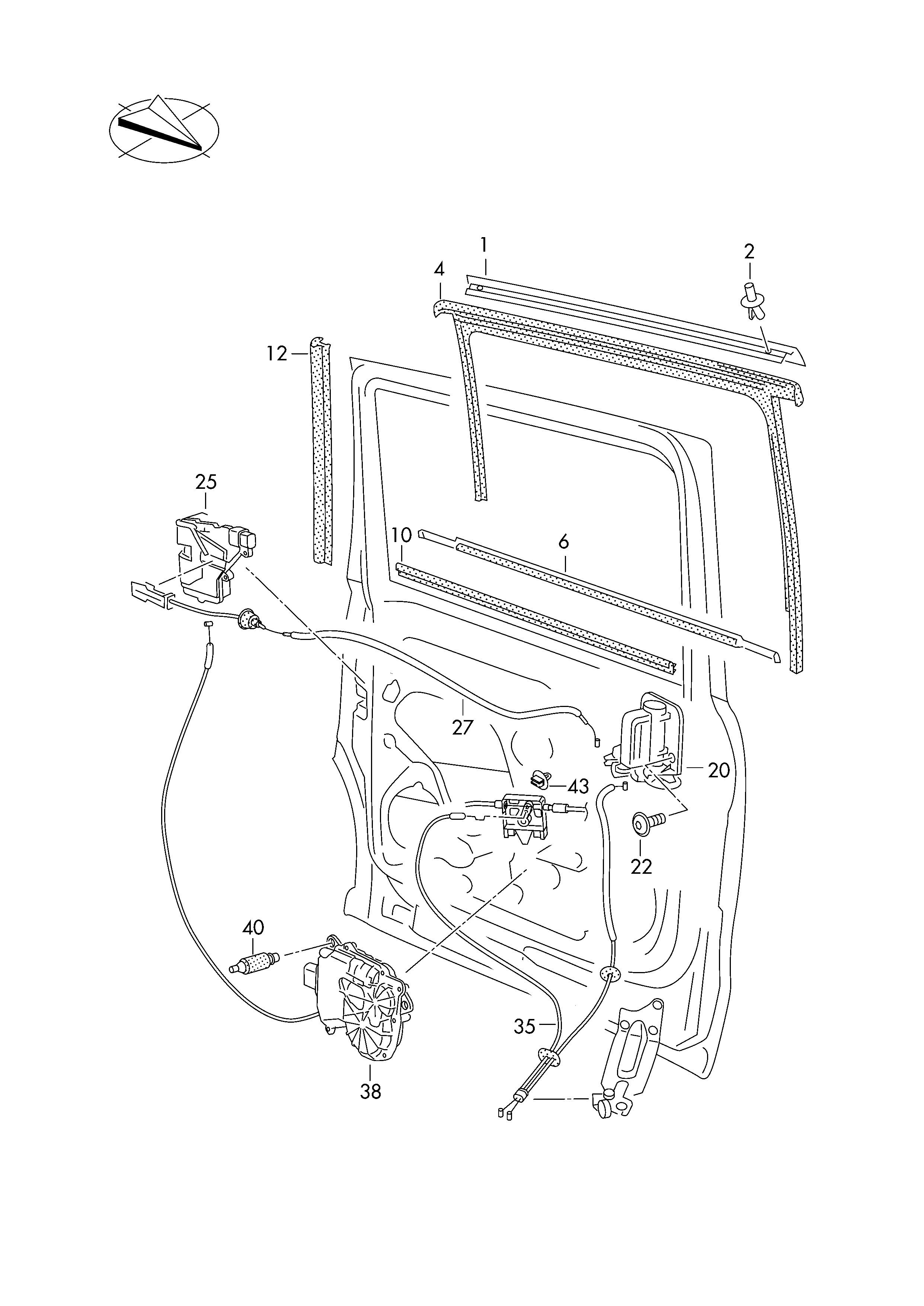 1
2
4
12
25
10
6
27
20
43
22
40
35
38