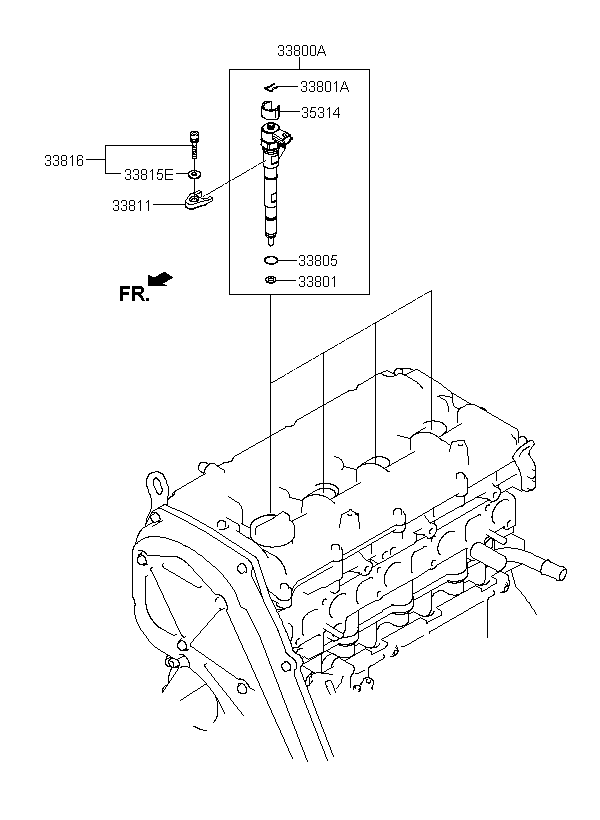 33800A
33801A
35314
33816
33815E
33811
33805
33801
FR.