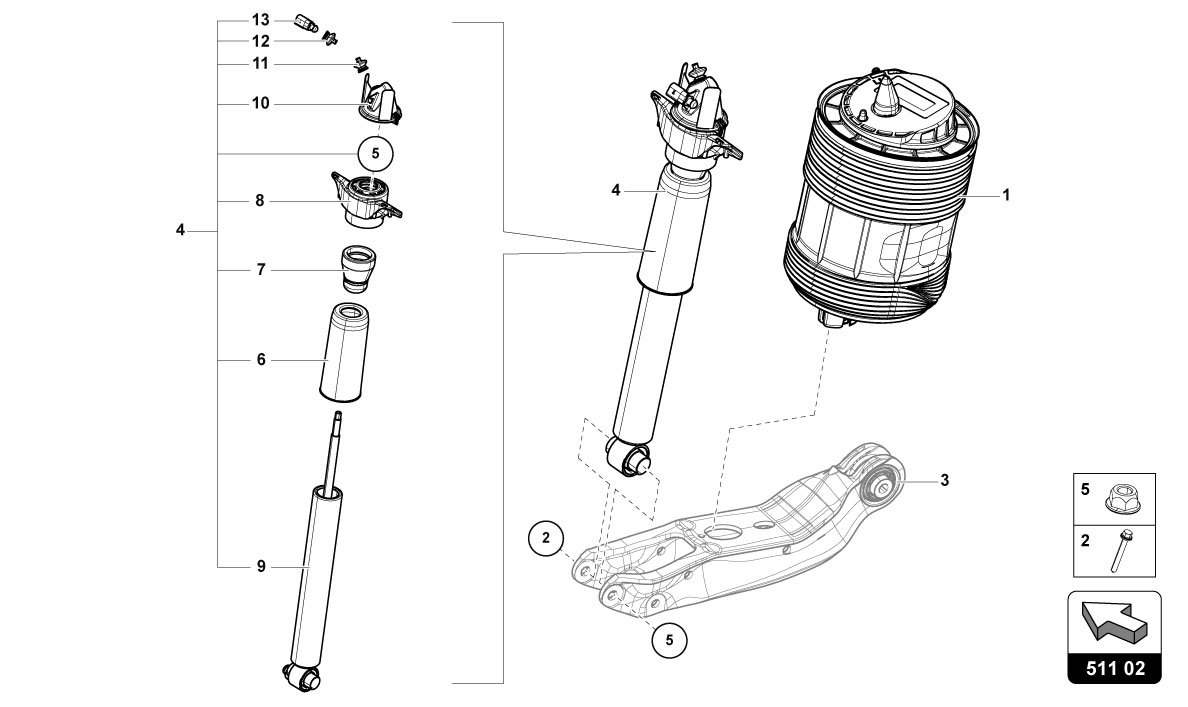 13
12
11
10
5
8
4
7
6
9
4
1
3
2
5
5
2
511 02