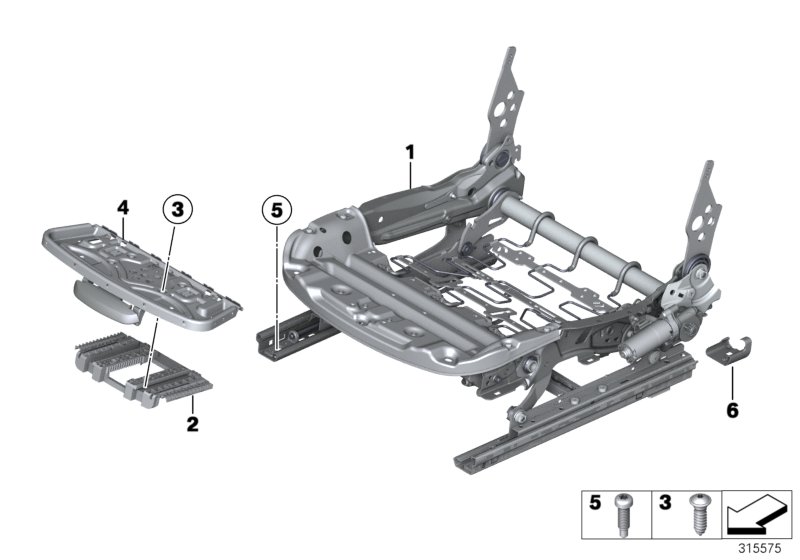 1
4
3
5
2
6
5
3
315575