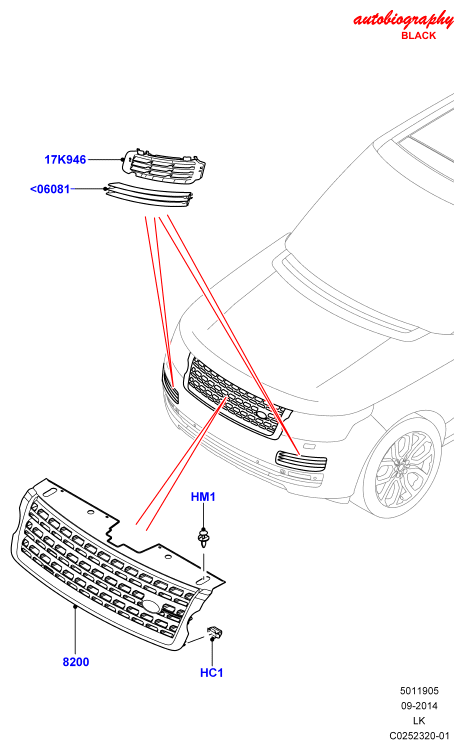 autobiography
BLACK

17K946
<06081

HM1

8200

HC1

5011905
09-2014
LK
C0252320-01