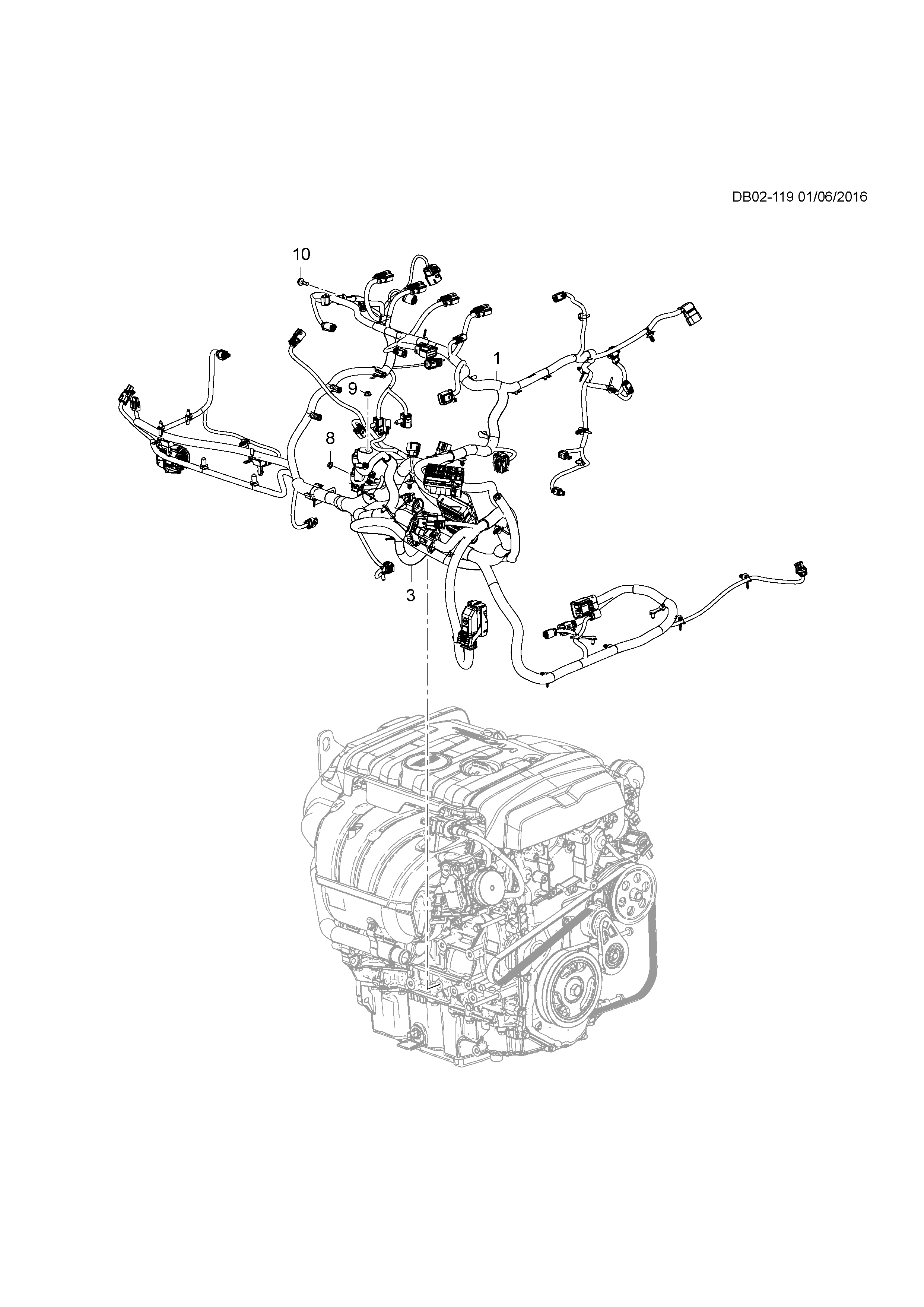 DB02-119 01/06/2016

10

1

9

8

3