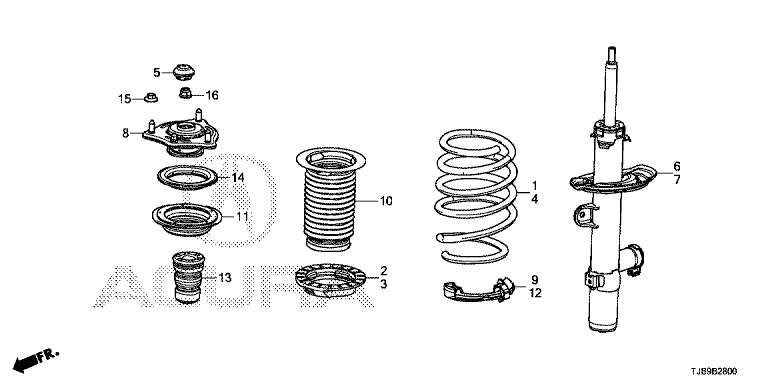 5
15
16
8
14
11
13
10
2
3
1
4
9
12
6
7
ACURA
FR.
TJB9B2800