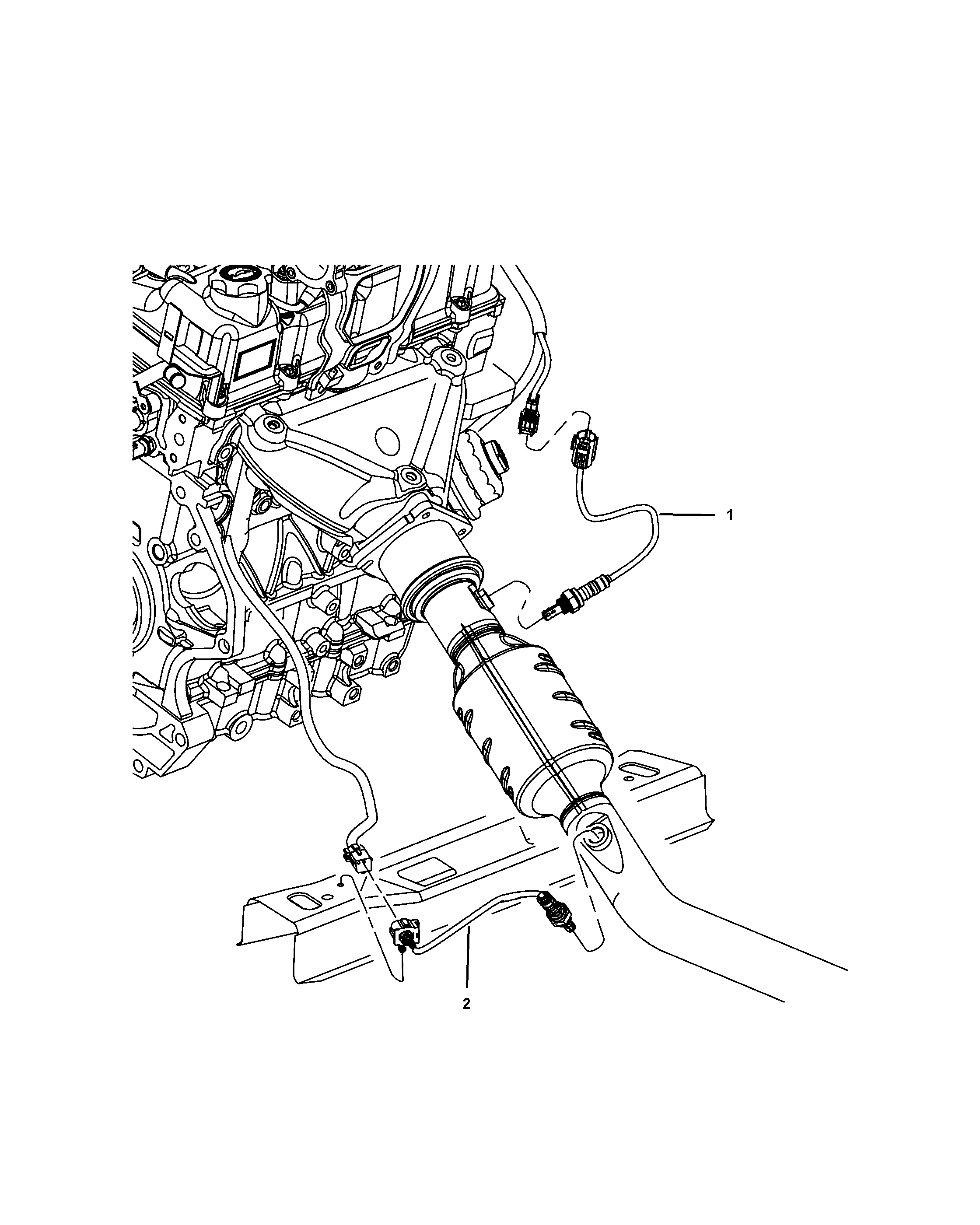 1

2