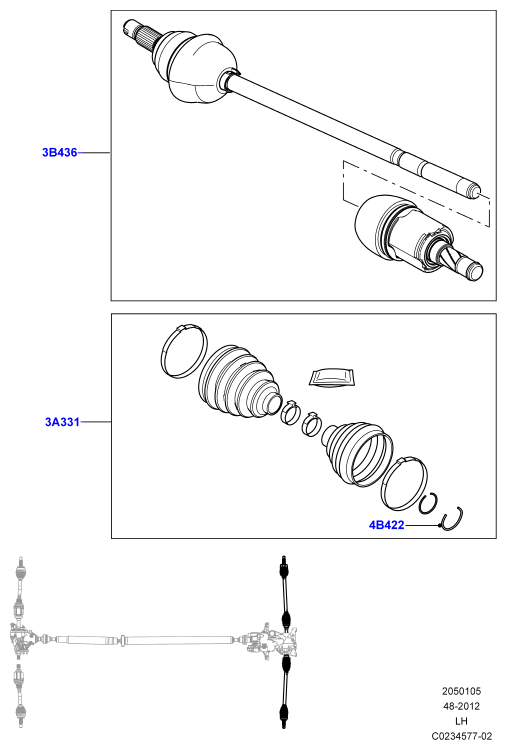 3B436

3A331

4B422

2050105
48-2012
LH
C0234577-02