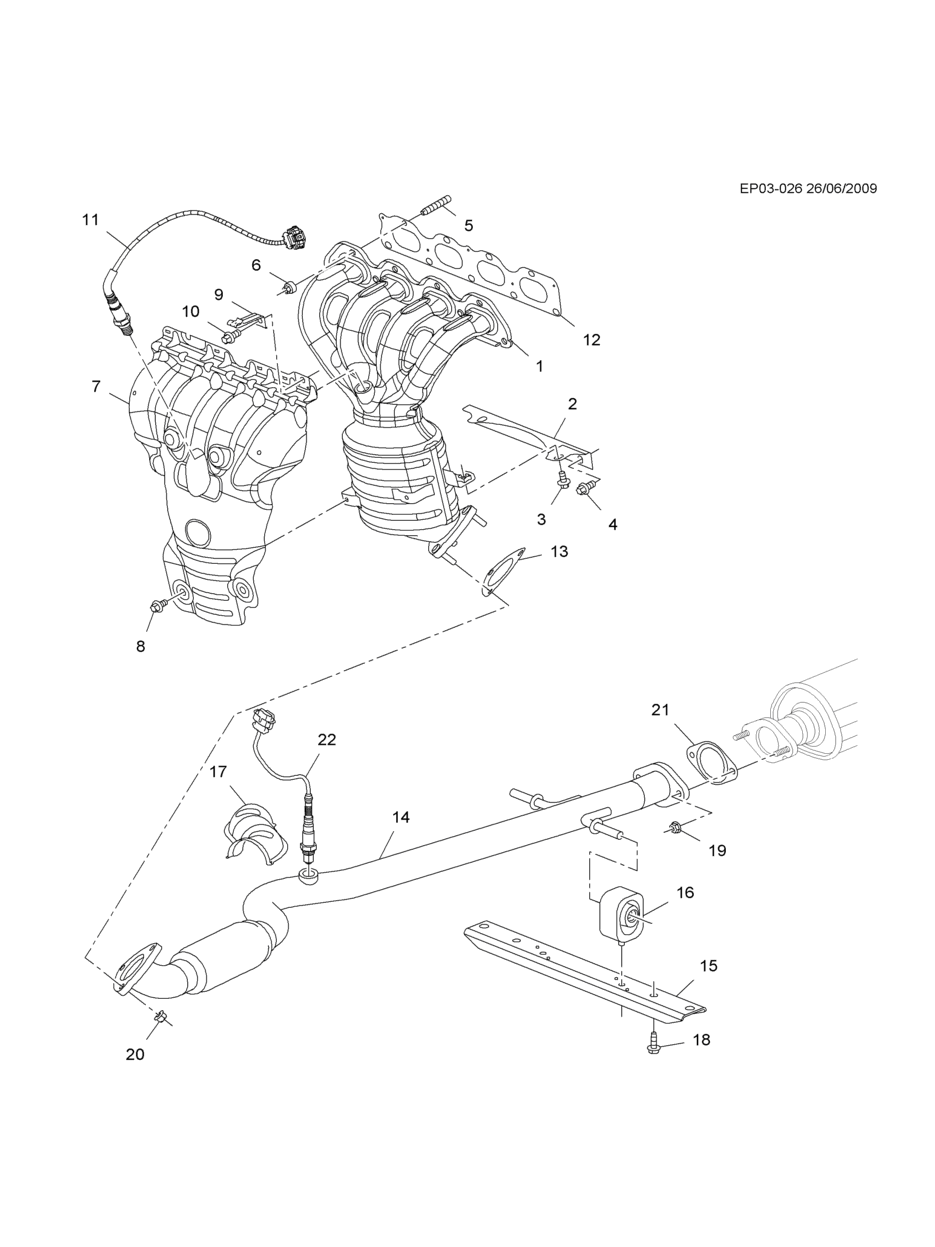 EP03-026 26/06/2009

11
5
6
9
10
12
1
7
2
3
4
13
8
21
22
17
14
19
16
15
20
18