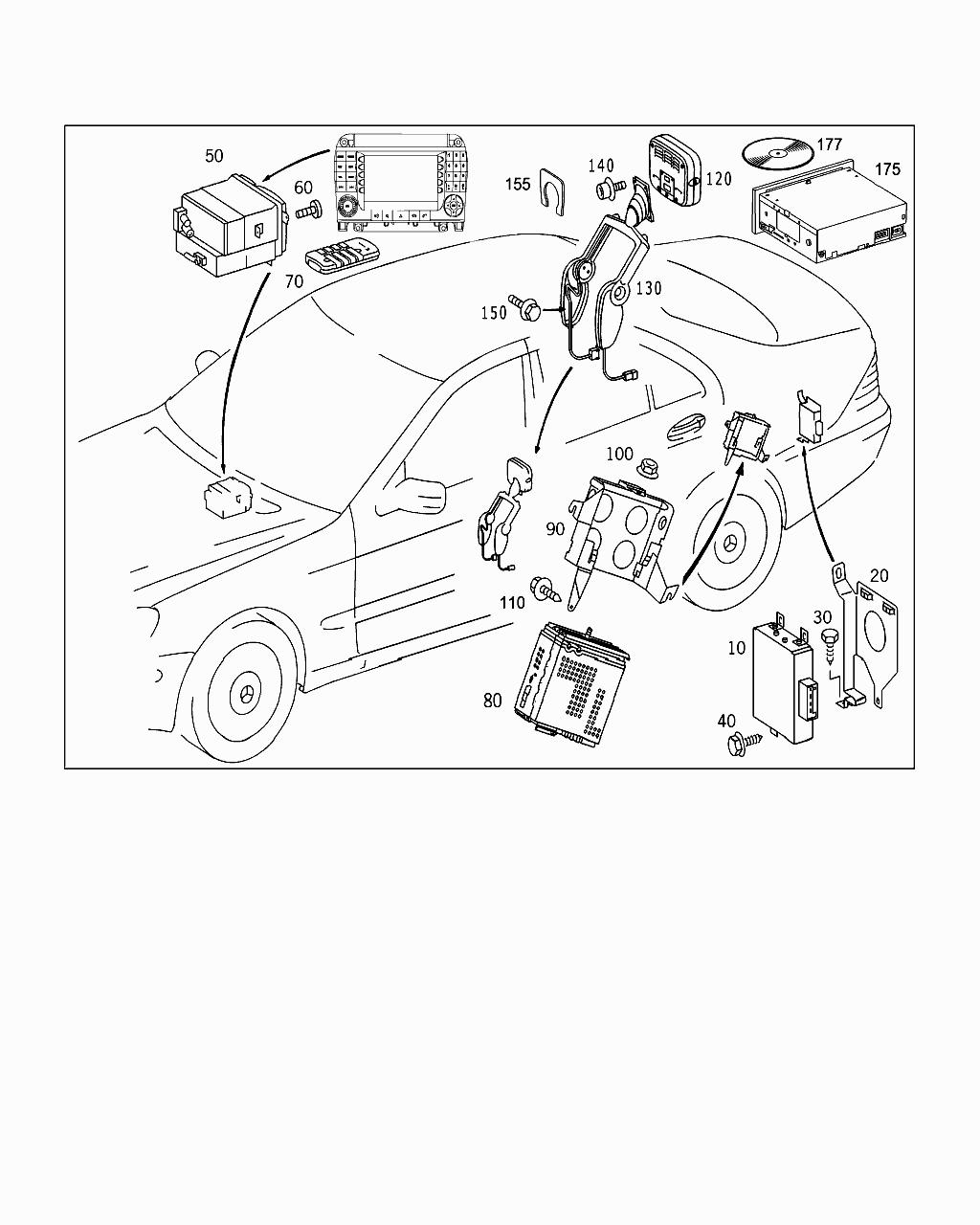 50
60
70
155
140
120
177
175
150
130
100
90
110
80
20
30
10
40