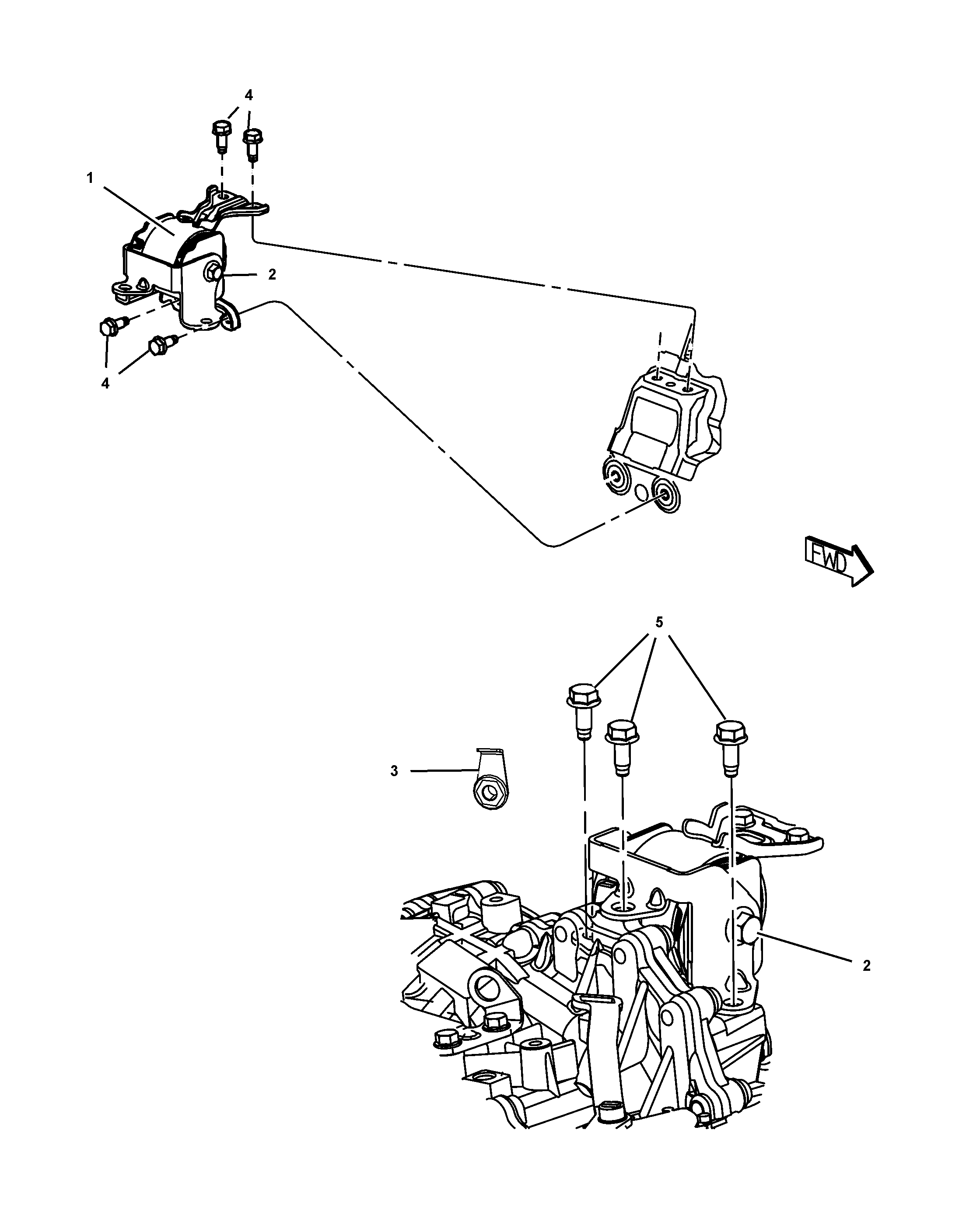 4

1

2

4

FWD

5

3

2