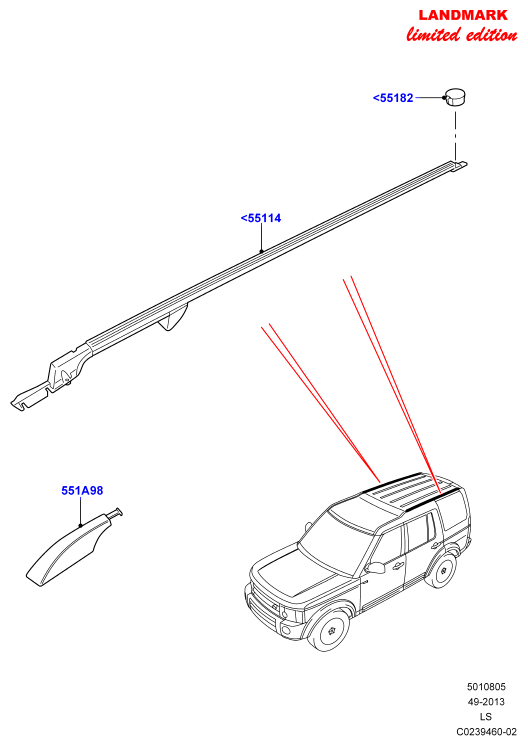 LANDMARK
limited edition

<55182

<55114

551A98

5010805
49-2013
LS
C0239460-02