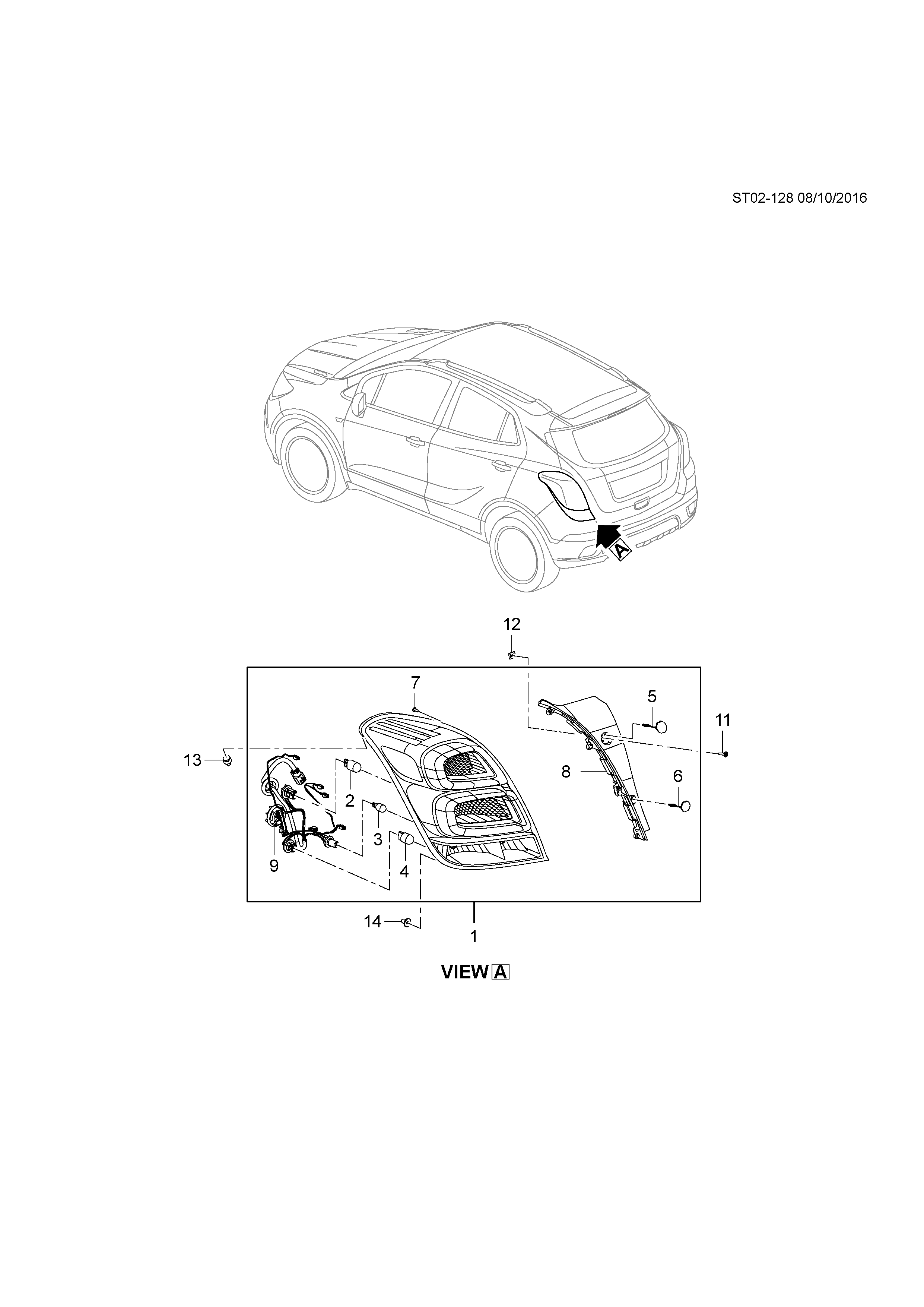 ST02-128 08/10/2016

A

12

7

5

11

13

8

6

2

3

9

4

14

1

VIEW A