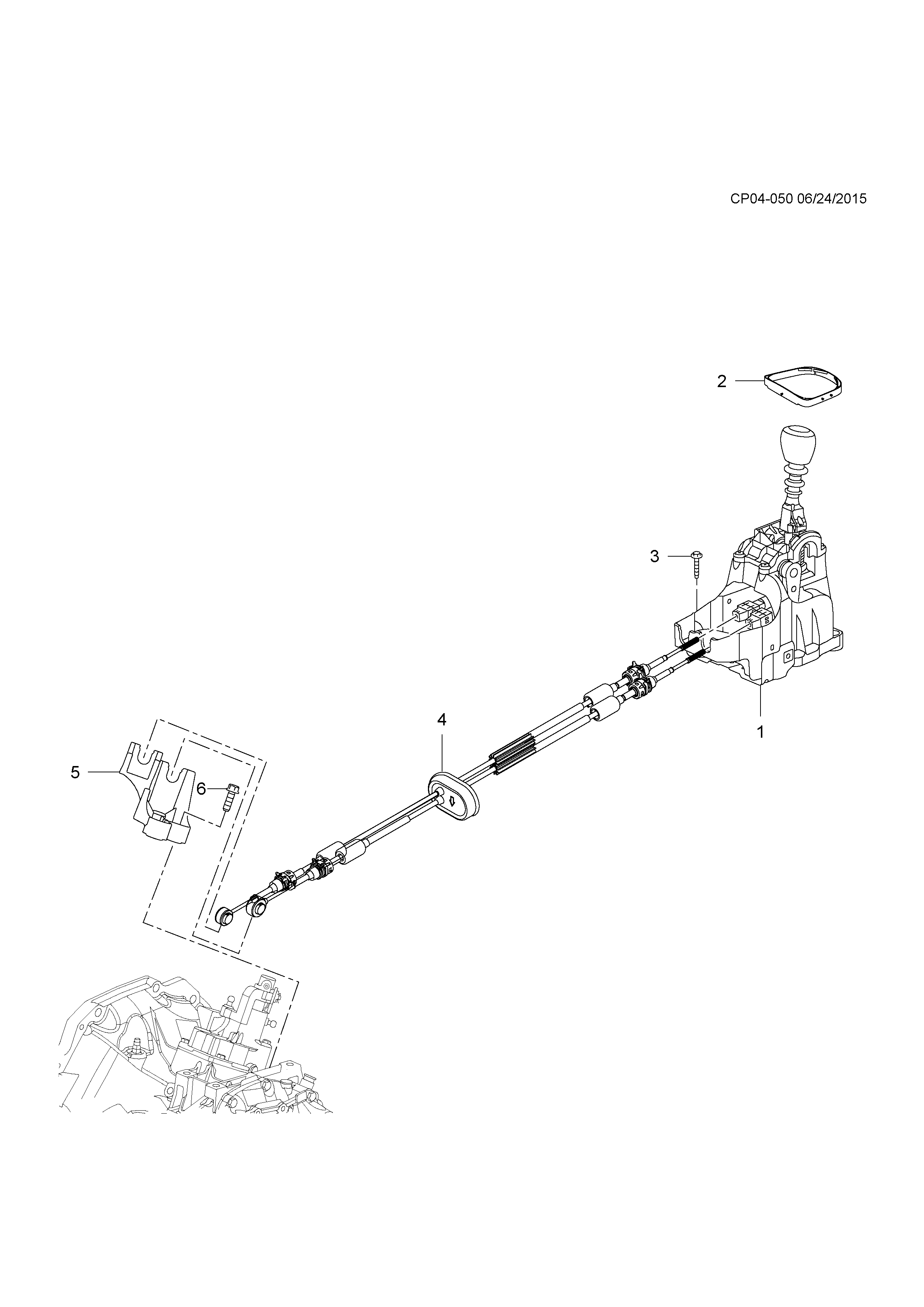 CP04-050 06/24/2015

2

3

4

1

5

6