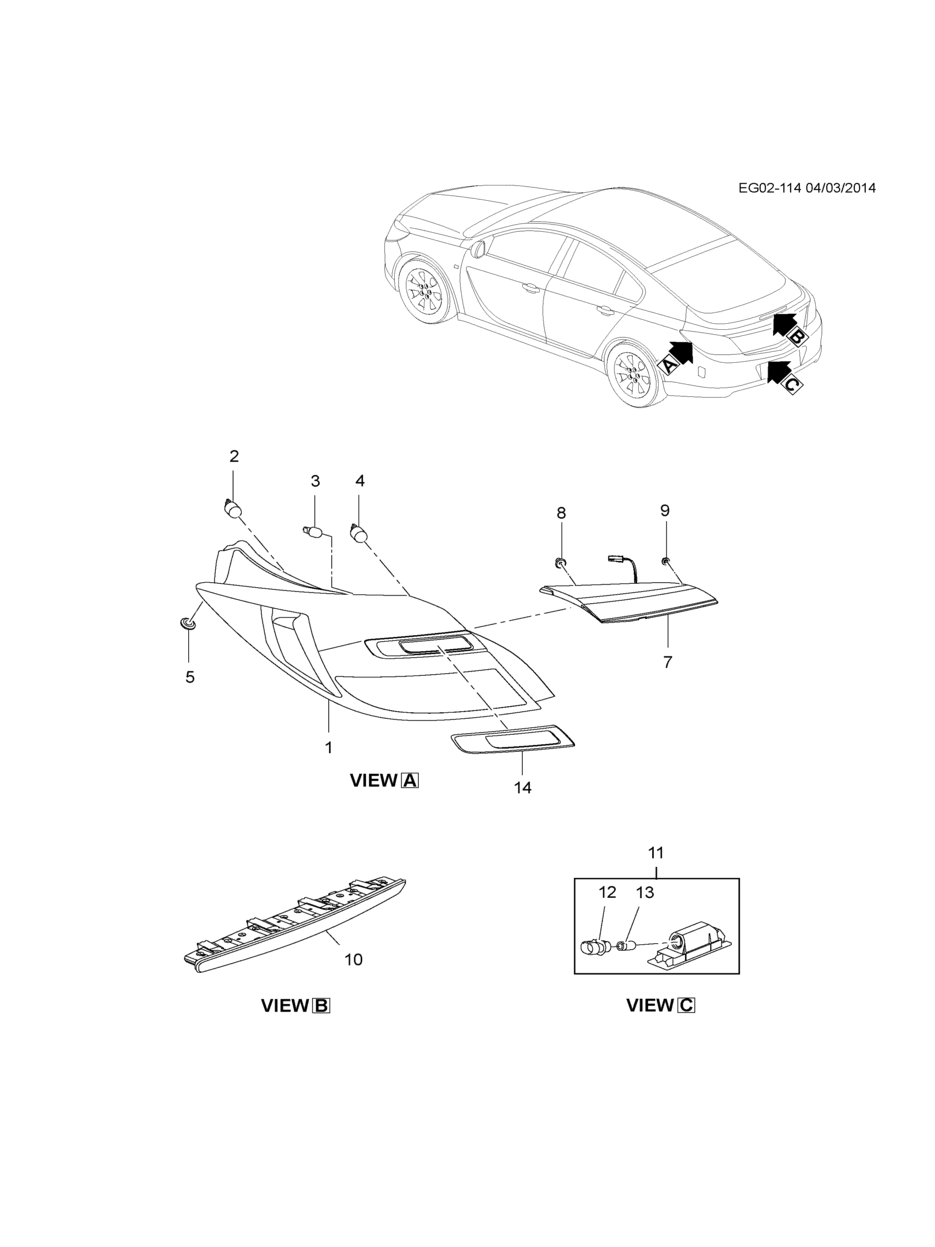 EG02-114 04/03/2014

A

B

C

2

3

4

8

9

5

7

1

14

VIEW A

11

12

13

10

VIEW B

VIEW C