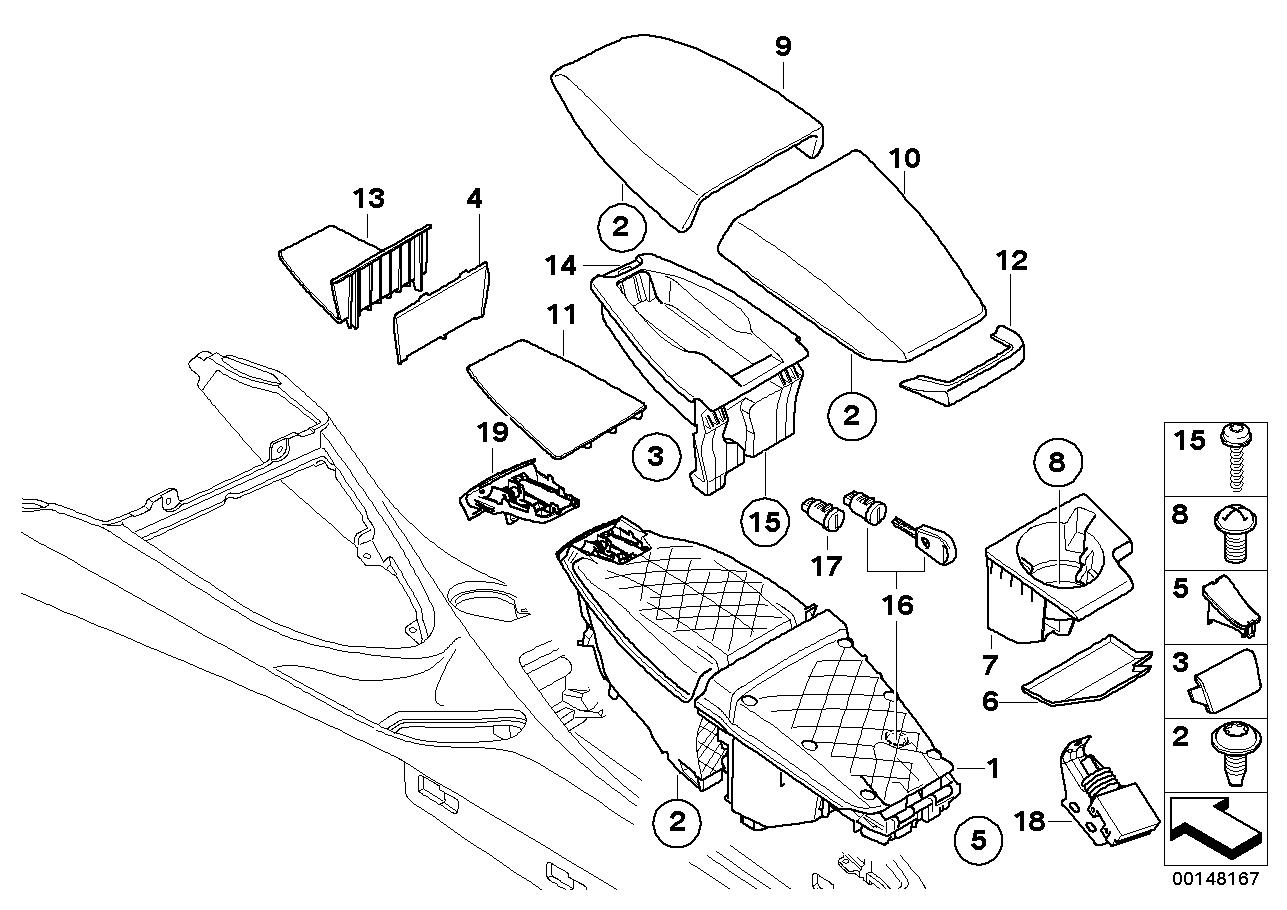 9
10
13
4
2
14
12
11
2
19
3
15
8
17
16
7
6
1
2
5
18
15
8
5
3
2
00148167