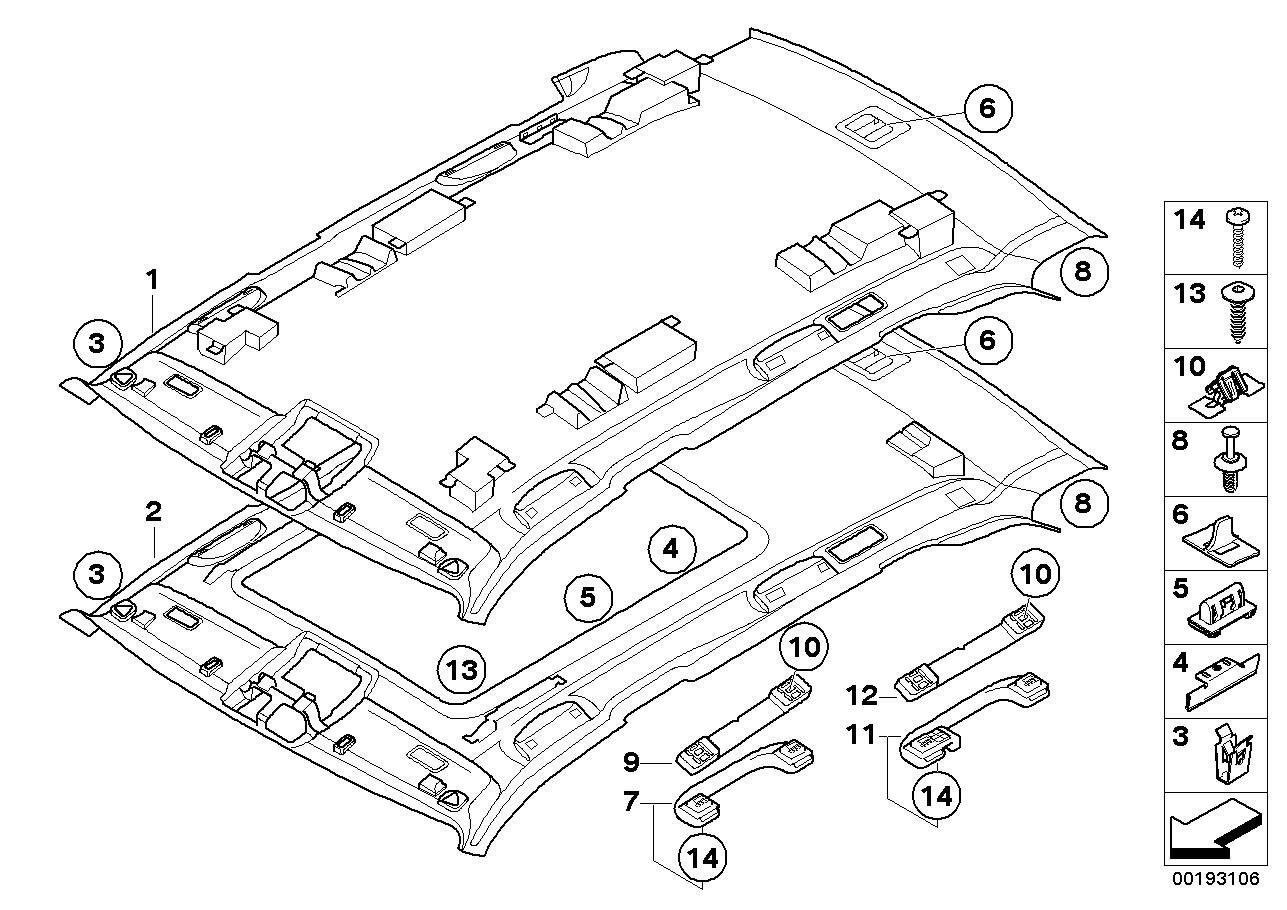 6
1
8
3
6
2
8
4
3
5
10
13
10
12
11
9
7
14
14
14
13
10
8
6
5
4
3
00193106