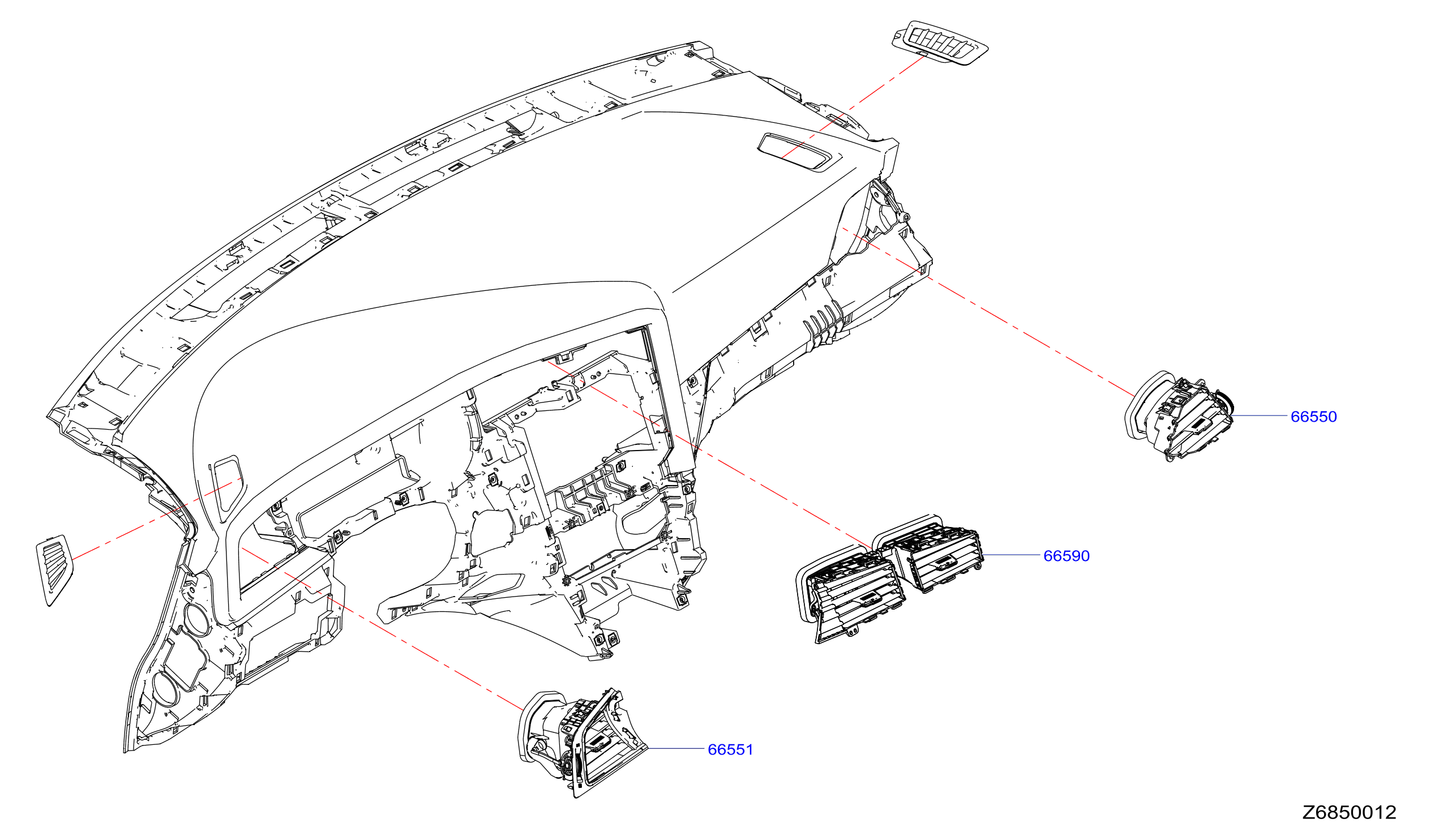 66550

66590

66551

Z6850012