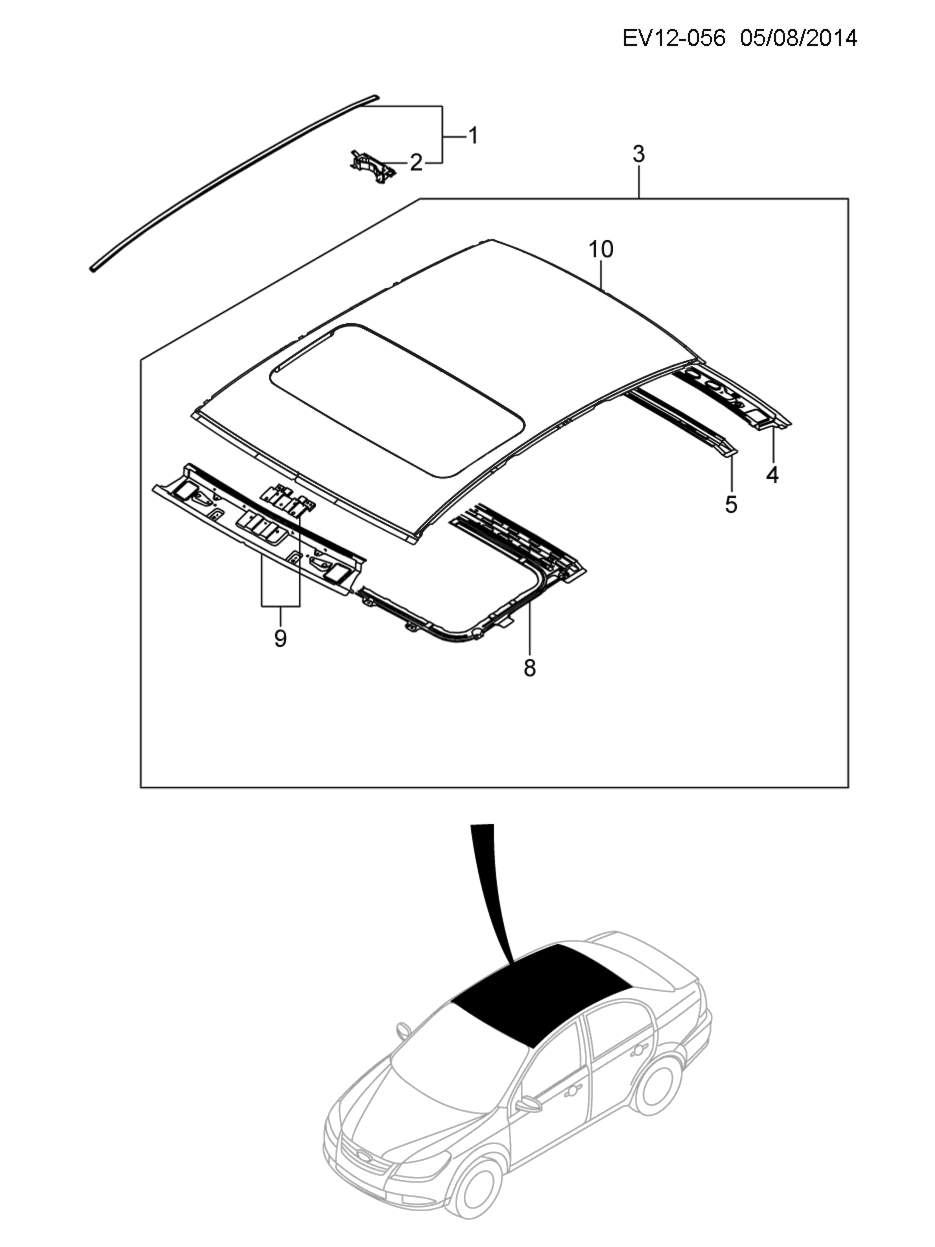 EV12-056 05/08/2014

1
2
3
10
4
5
9
8