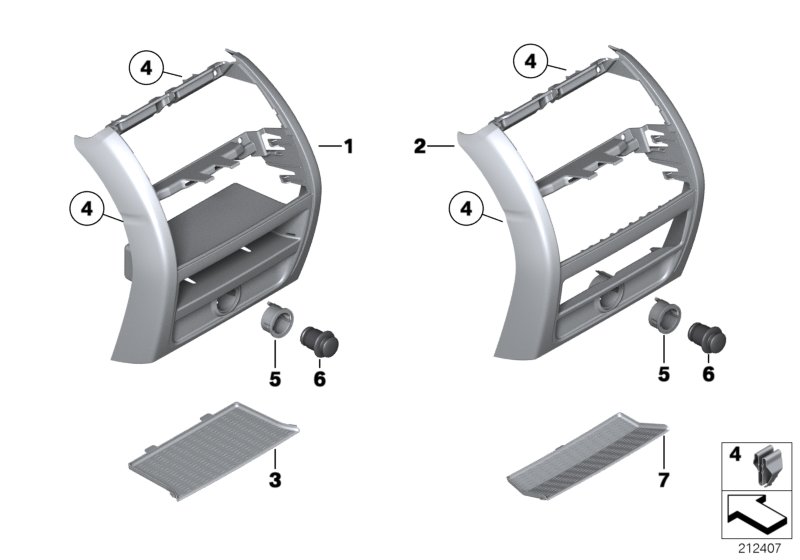 4
1
4
5
6
3
4
2
4
5
6
7
4
212407