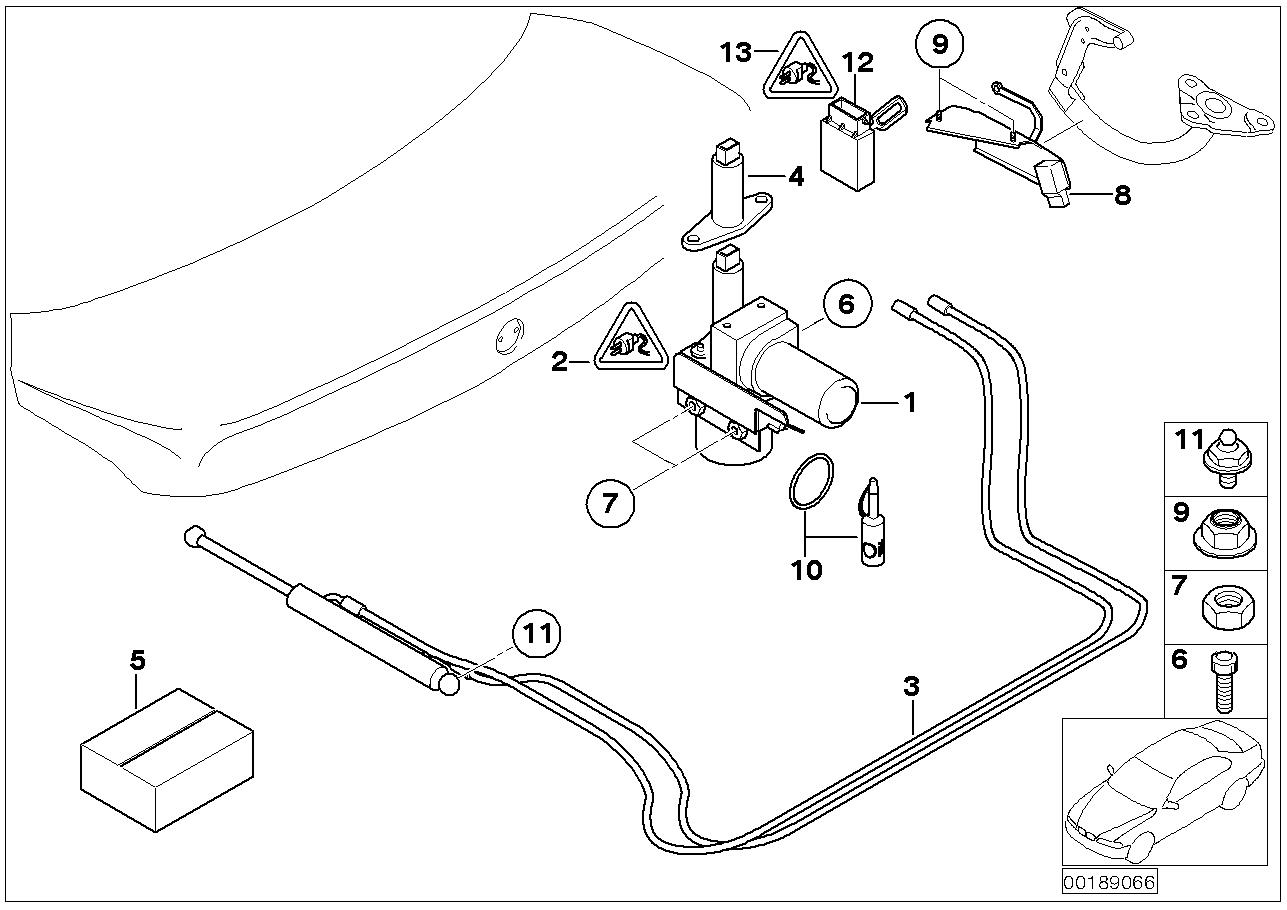 13
12
9
4
8
6
2
1
7
10
11
9
7
6
11
5
3
00189066