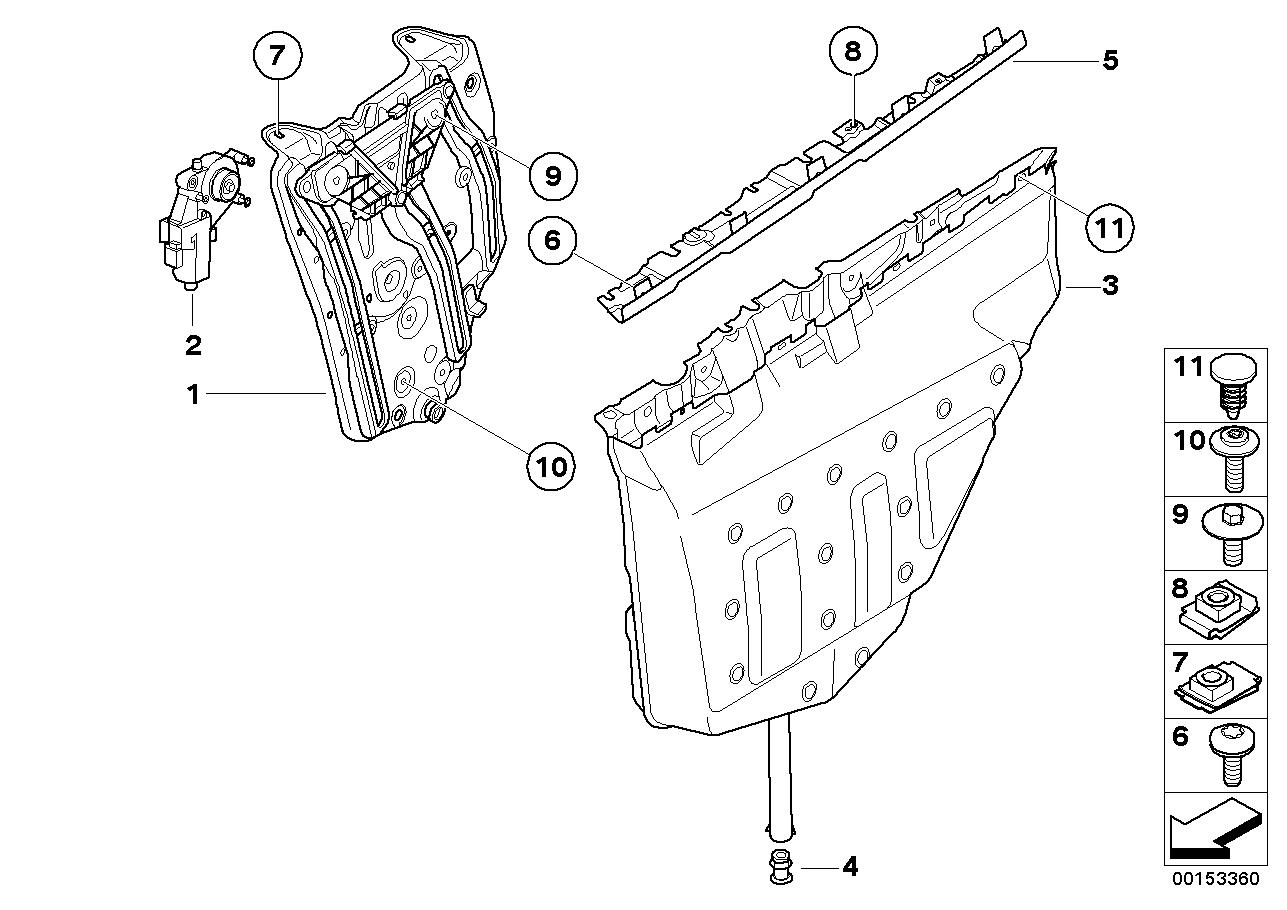 7
8
5
9
6
11
3
2
1
10
4
11
10
9
8
7
6
00153360