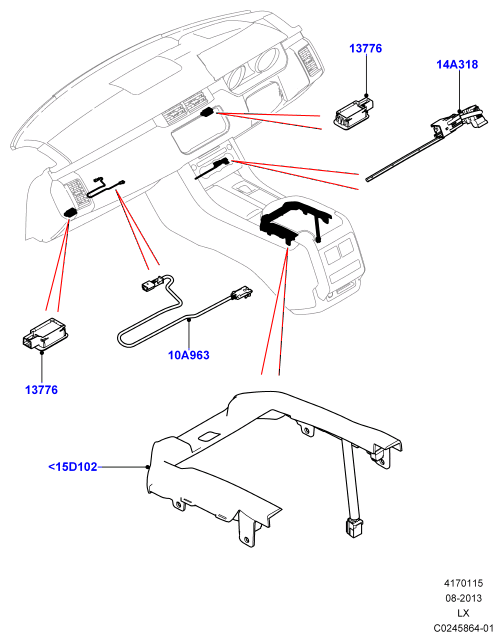 13776

14A318

10A963

13776

<15D102

4170115
08-2013
LX
C0245864-01